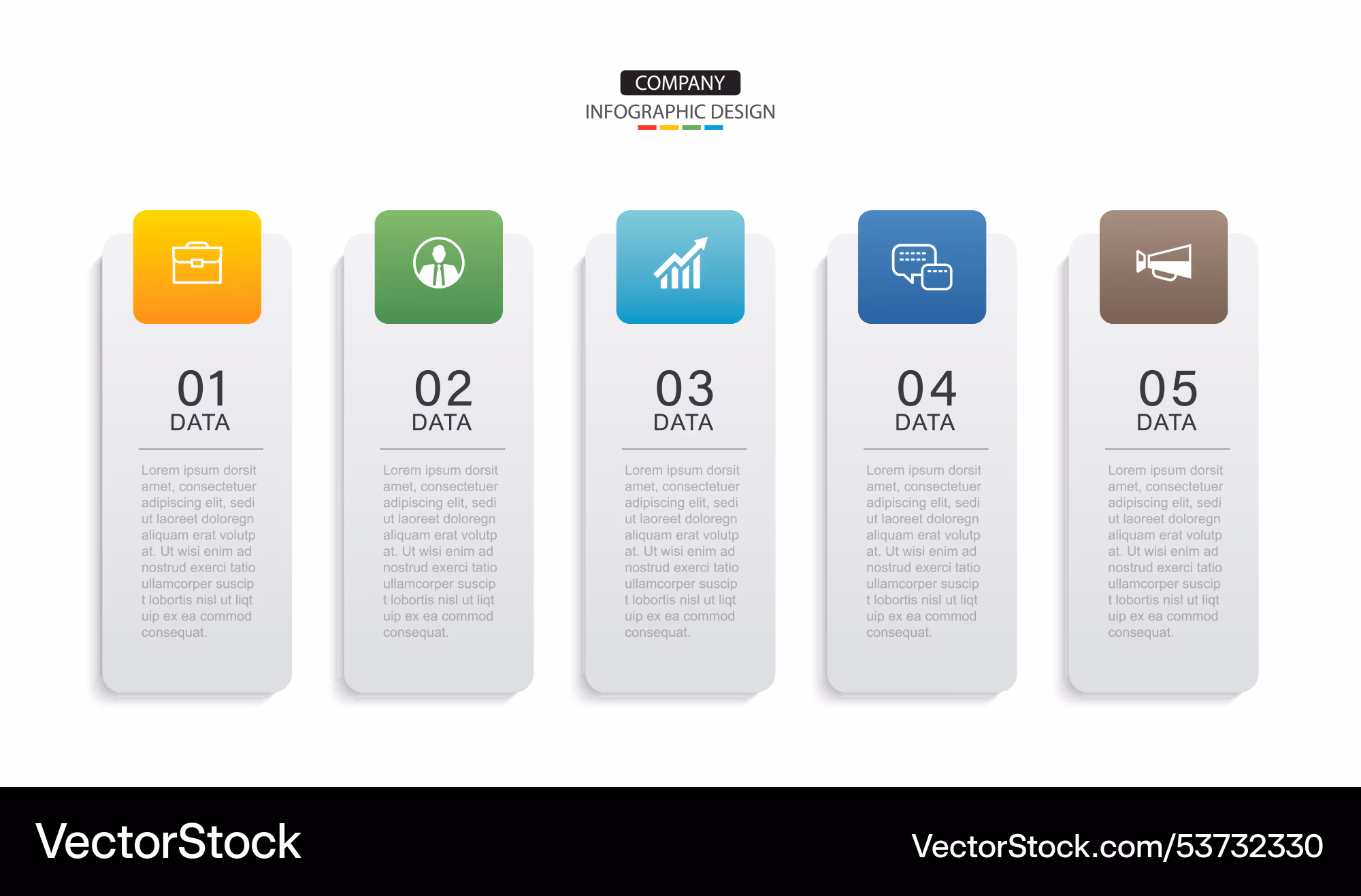 COMPANY
INFOGRAPHIC DESIGN

01
DATA

Lorem ipsum dorsit amet, consectetuer adipiscing elit, sedi ut laoreet doloregn aliquam erat volutp at. Ut wisi enim ad nostrud exerci tatio ullamcorper suscip t lobortis nisl ut liqt uip ex ea commod consequat.

02
DATA

Lorem ipsum dorsit amet, consectetuer adipiscing elit, sedi ut laoreet doloregn aliquam erat volutp at. Ut wisi enim ad nostrud exerci tatio ullamcorper suscip t lobortis nisl ut liqt uip ex ea commod consequat.

03
DATA

Lorem ipsum dorsit amet, consectetuer adipiscing elit, sedi ut laoreet doloregn aliquam erat volutp at. Ut wisi enim ad nostrud exerci tatio ullamcorper suscip t lobortis nisl ut liqt uip ex ea commod consequat.

04
DATA

Lorem ipsum dorsit amet, consectetuer adipiscing elit, sedi ut laoreet doloregn aliquam erat volutp at. Ut wisi enim ad nostrud exerci tatio ullamcorper suscip t lobortis nisl ut liqt uip ex ea commod consequat.

05
DATA

Lorem ipsum dorsit amet, consectetuer adipiscing elit, sedi ut laoreet doloregn aliquam erat volutp at. Ut wisi enim ad nostrud exerci tatio ullamcorper suscip t lobortis nisl ut liqt uip ex ea commod consequat.

VectorStock
VectorStock.com/53732330