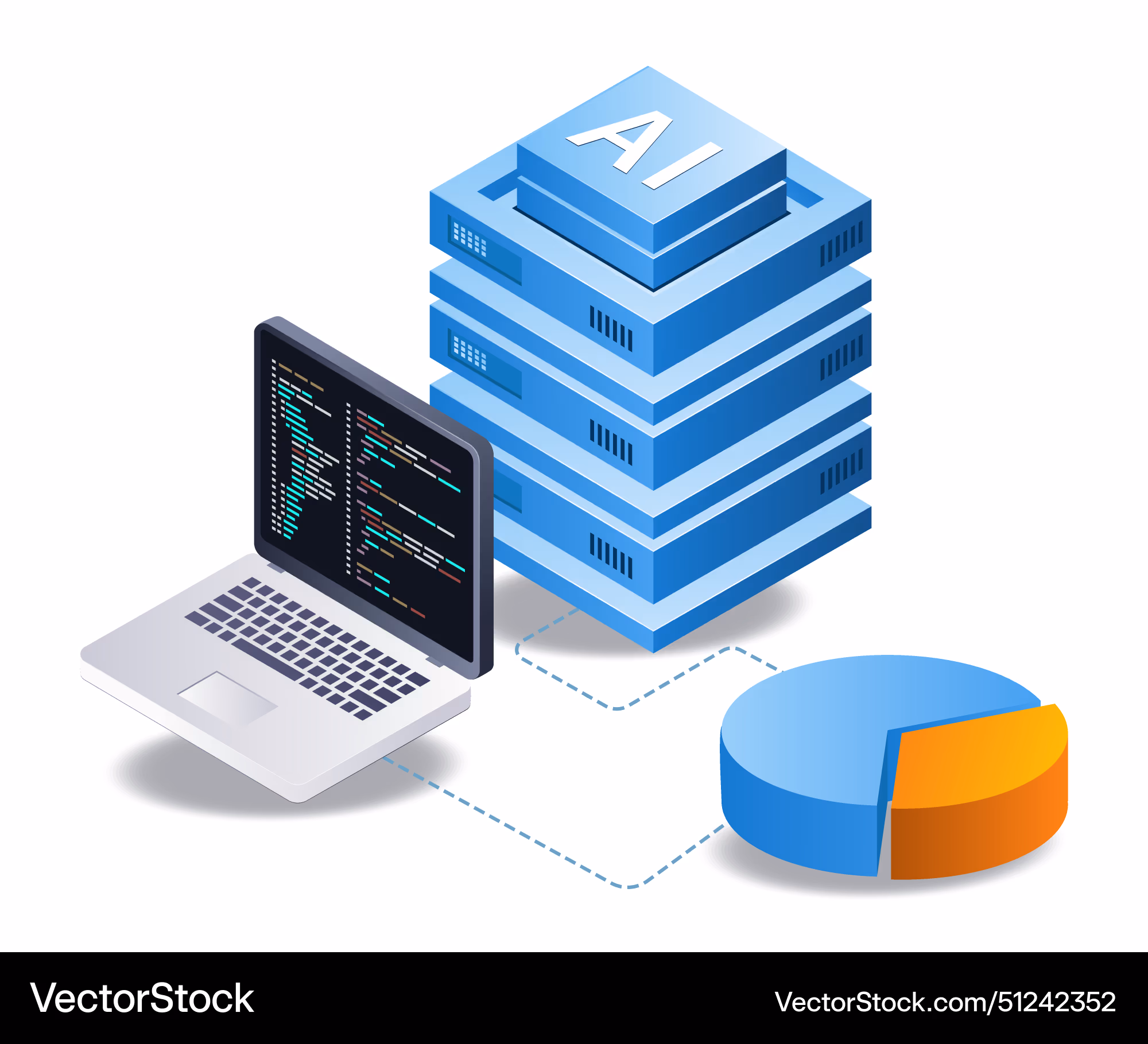 AI

VectorStock

VectorStock.com/51242352