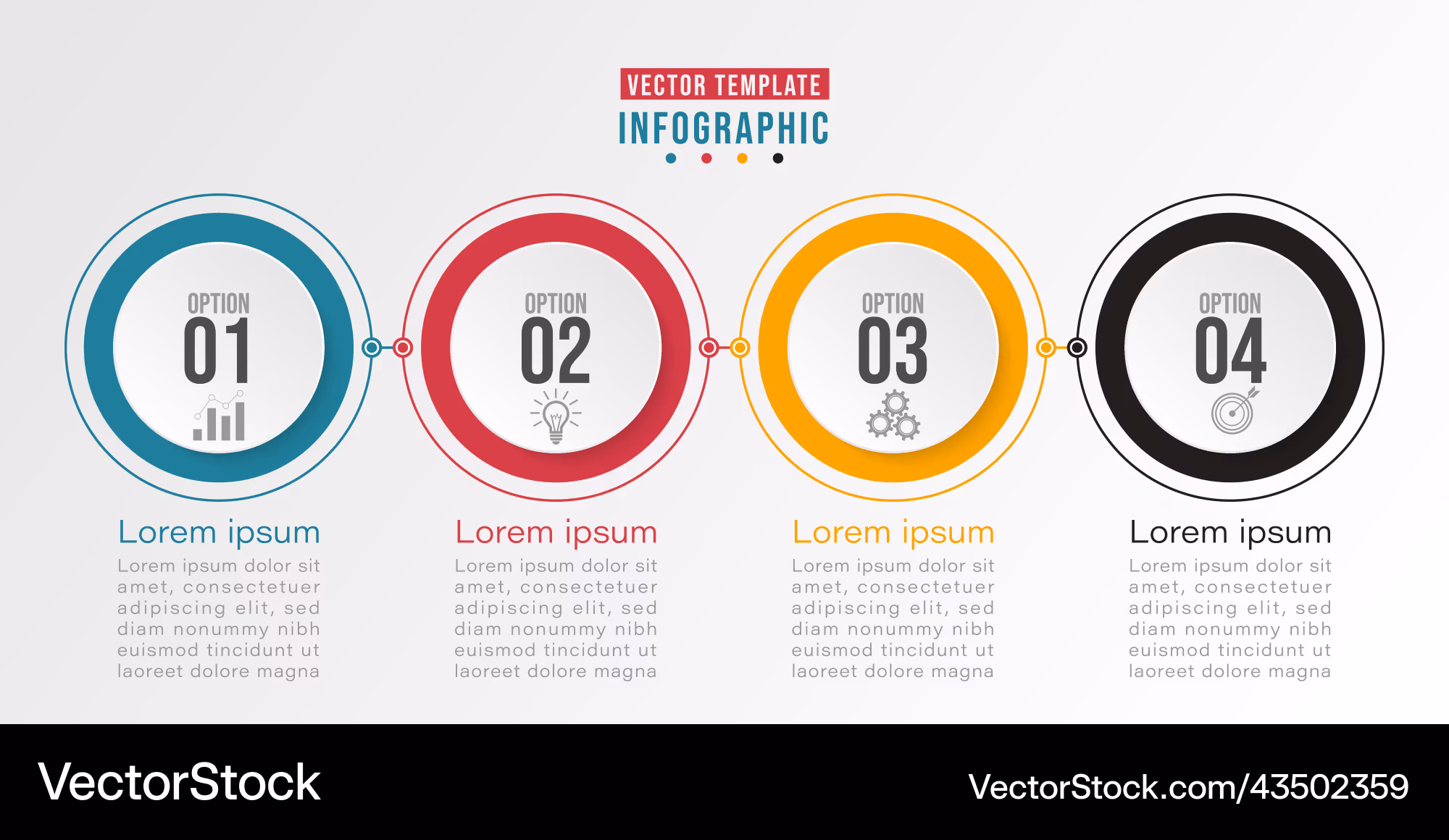 VECTOR TEMPLATE
INFOGRAPHIC

OPTION
01

OPTION
02

OPTION
03

OPTION
04

Lorem ipsum
Lorem ipsum dolor sit amet, consectetuer adipiscing elit, sed diam nonummy nibh euismod tincidunt ut laoreet dolore magna

Lorem ipsum
Lorem ipsum dolor sit amet, consectetuer adipiscing elit, sed diam nonummy nibh euismod tincidunt ut laoreet dolore magna

Lorem ipsum
Lorem ipsum dolor sit amet, consectetuer adipiscing elit, sed diam nonummy nibh euismod tincidunt ut laoreet dolore magna

Lorem ipsum
Lorem ipsum dolor sit amet, consectetuer adipiscing elit, sed diam nonummy nibh euismod tincidunt ut laoreet dolore magna

VectorStock
VectorStock.com/43502359