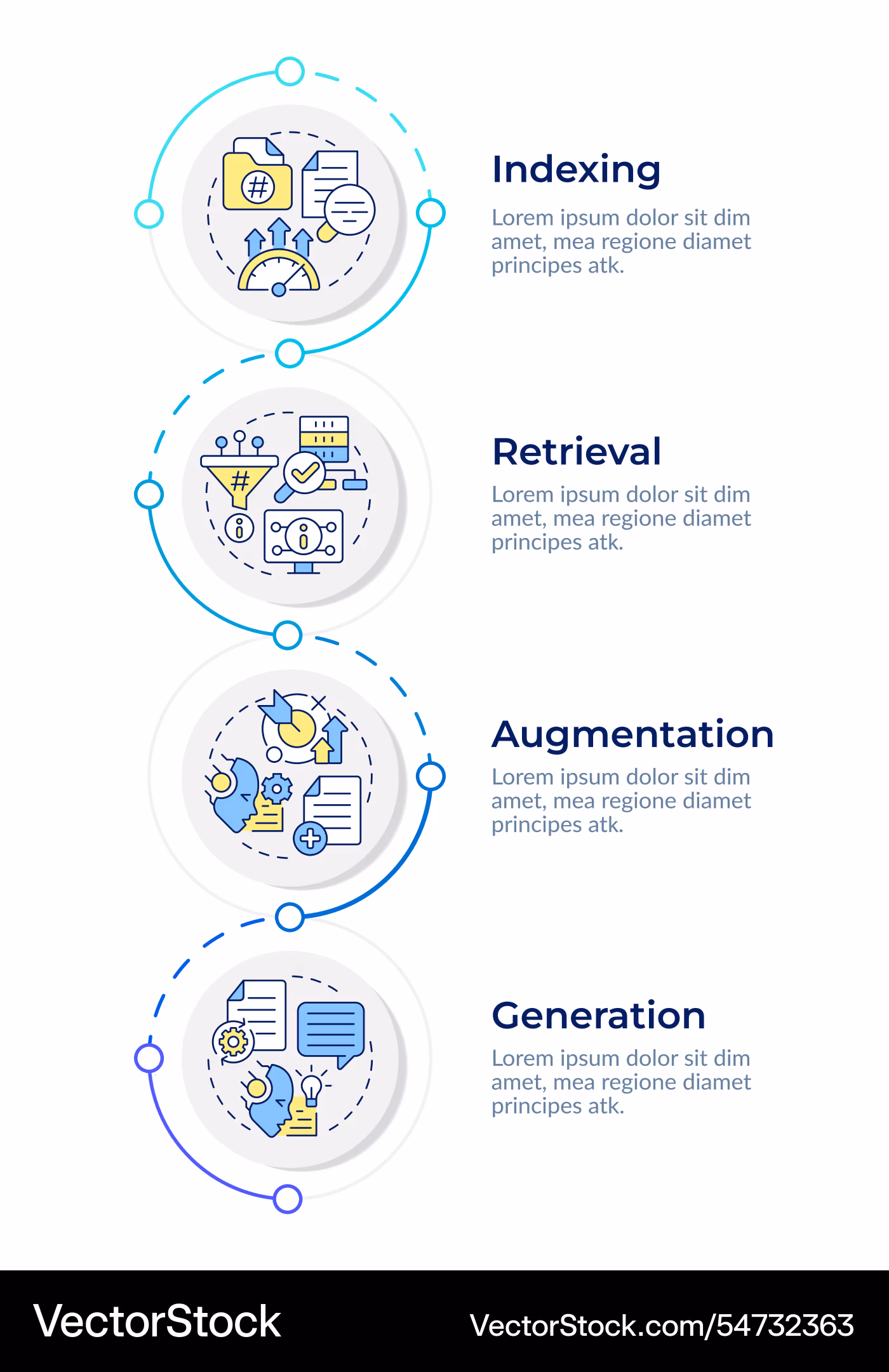 Indexing

Lorem ipsum dolor sit dim amet, mea regione diamet principes atk.

Retrieval

Lorem ipsum dolor sit dim amet, mea regione diamet principes atk.

Augmentation

Lorem ipsum dolor sit dim amet, mea regione diamet principes atk.

Generation

Lorem ipsum dolor sit dim amet, mea regione diamet principes atk.

VectorStock

VectorStock.com/54732363