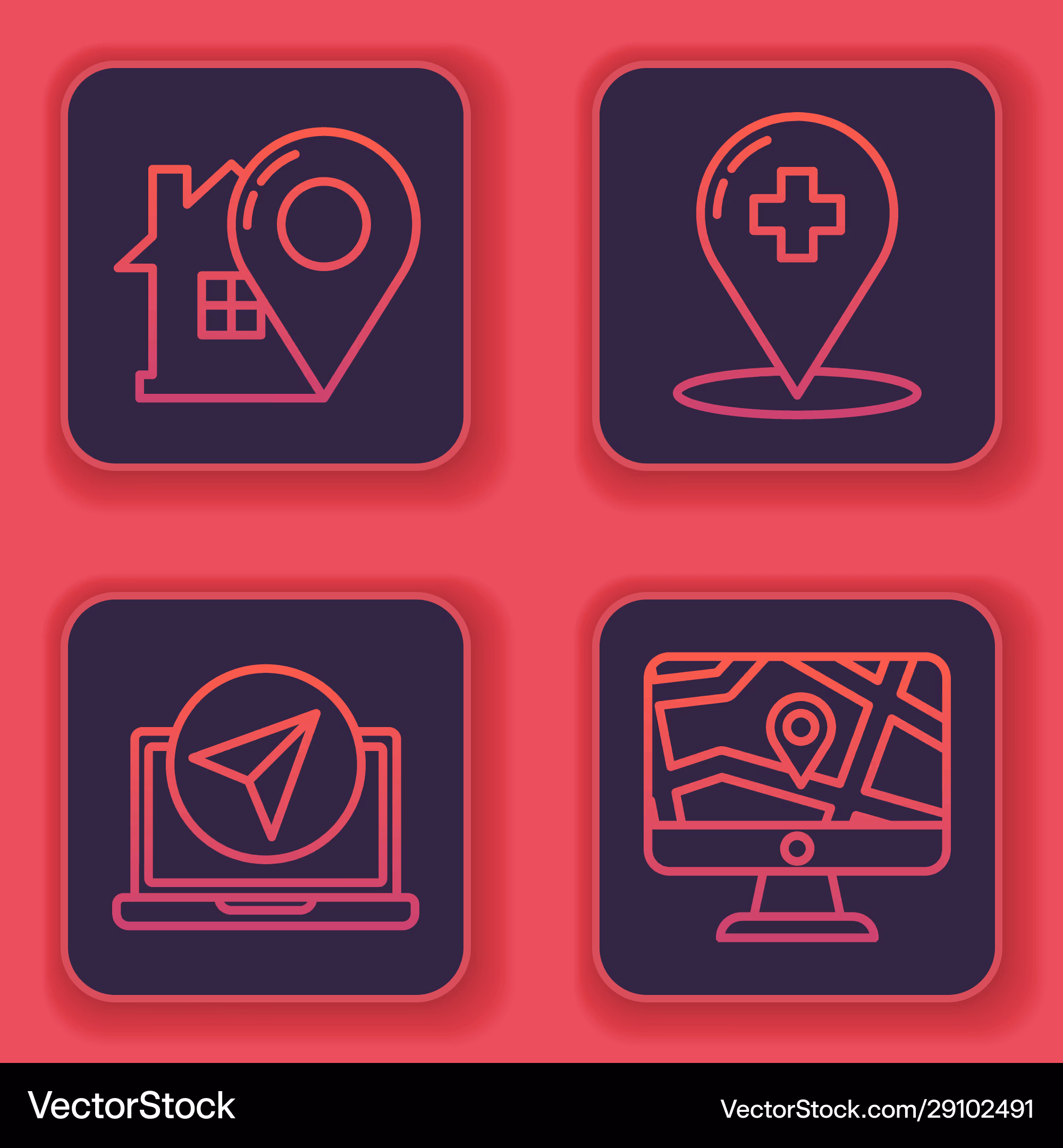 VectorStock

VectorStock.com/29102491