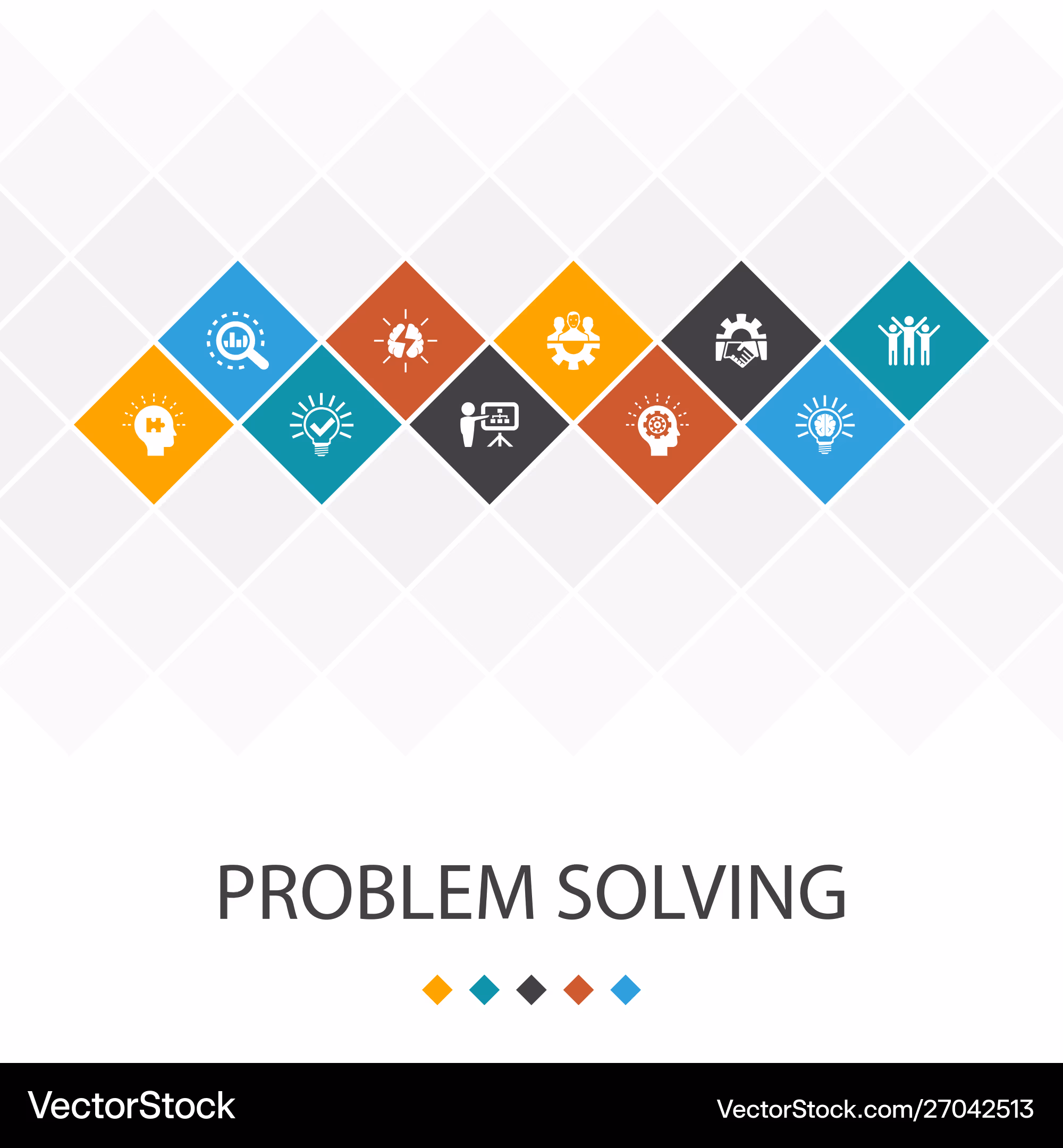 PROBLEM SOLVING

VectorStock

VectorStock.com/27042513