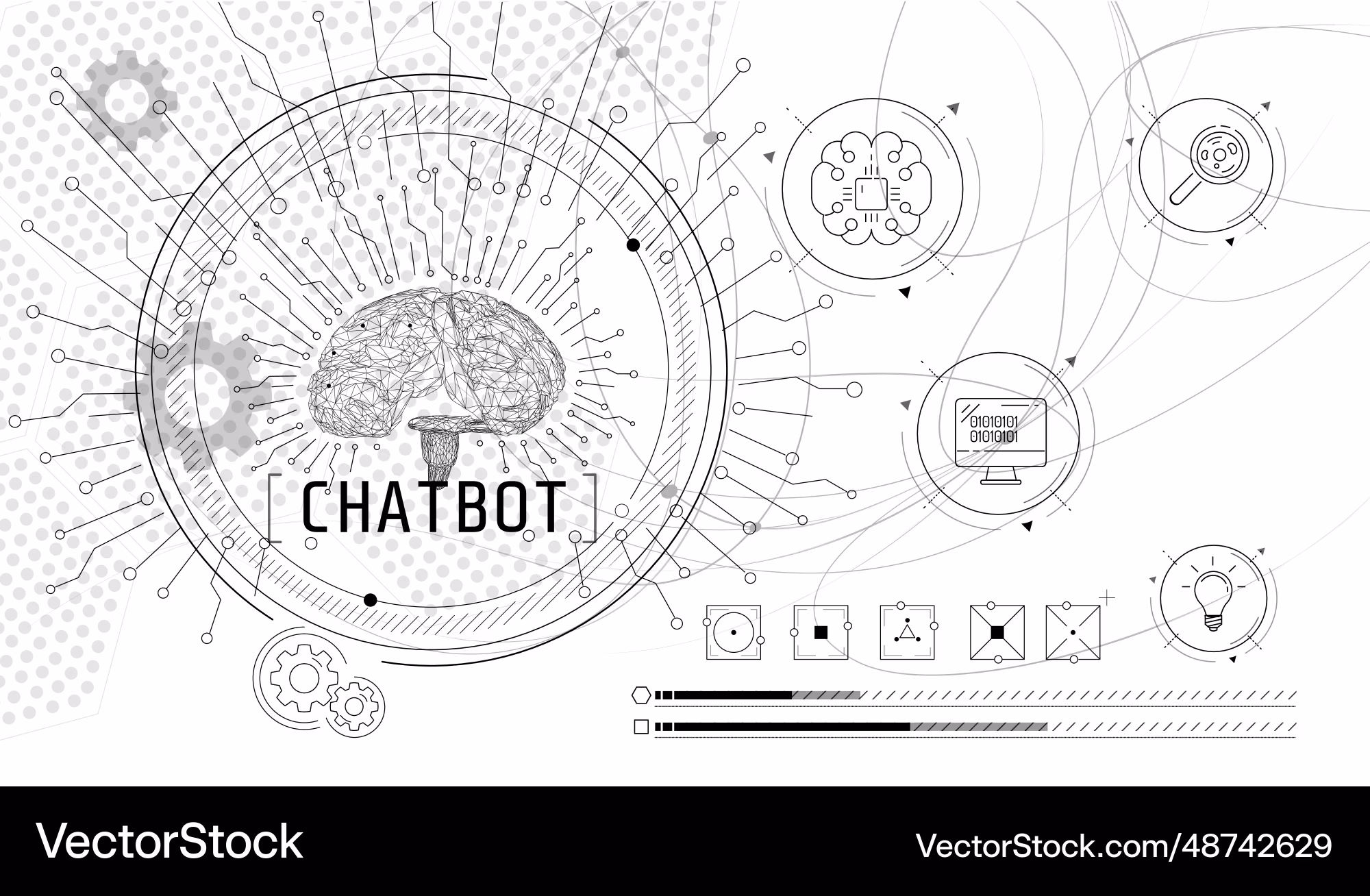 CHATBOT

01010101
01010101

VectorStock

VectorStock.com/48742629