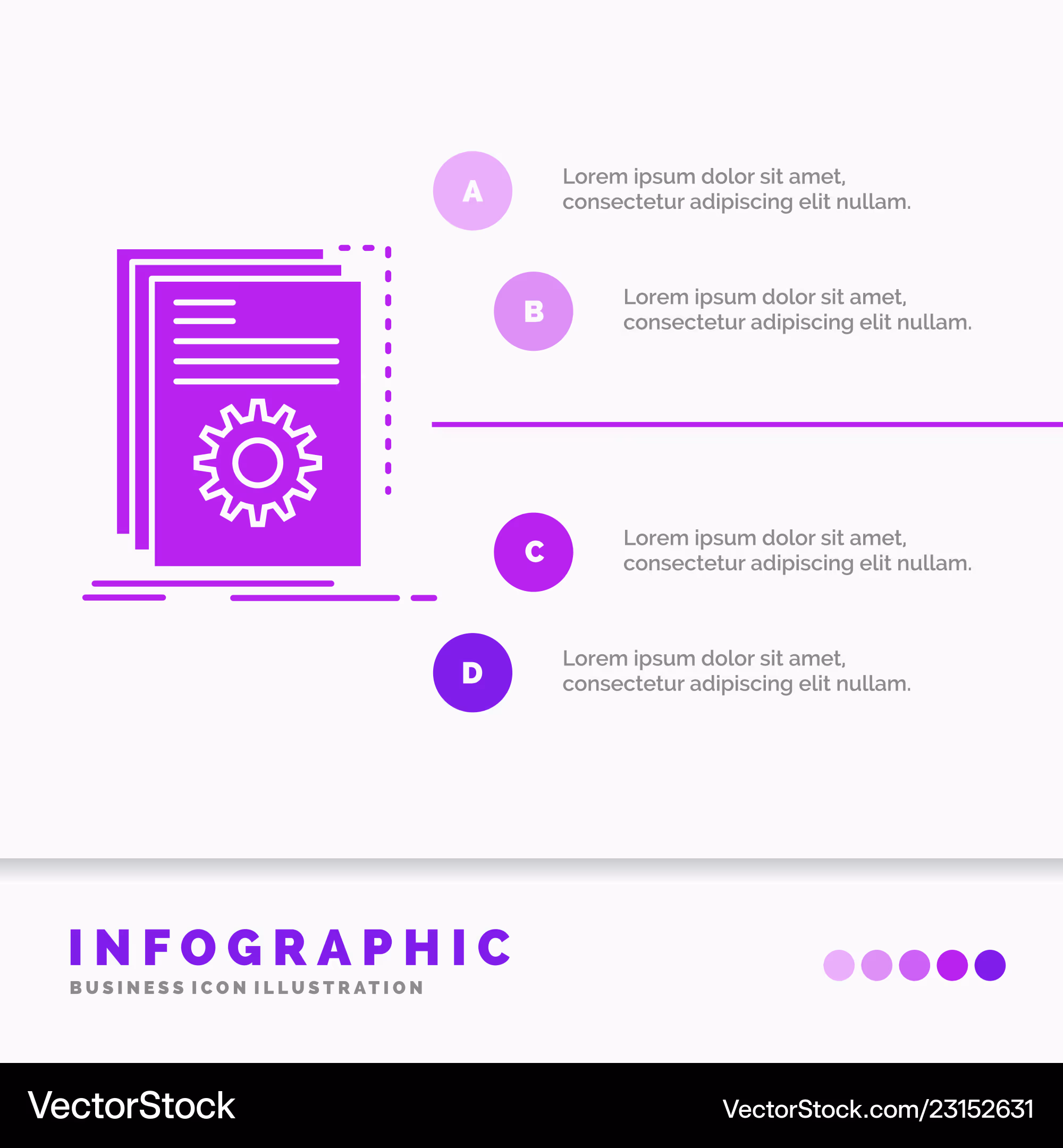 A

Lorem ipsum dolor sit amet, consectetur adipiscing elit nullam.

B

Lorem ipsum dolor sit amet, consectetur adipiscing elit nullam.

C

Lorem ipsum dolor sit amet, consectetur adipiscing elit nullam.

D

Lorem ipsum dolor sit amet, consectetur adipiscing elit nullam.

INFOGRAPHIC

BUSINESS ICON ILLUSTRATION

VectorStock

VectorStock.com/23152631