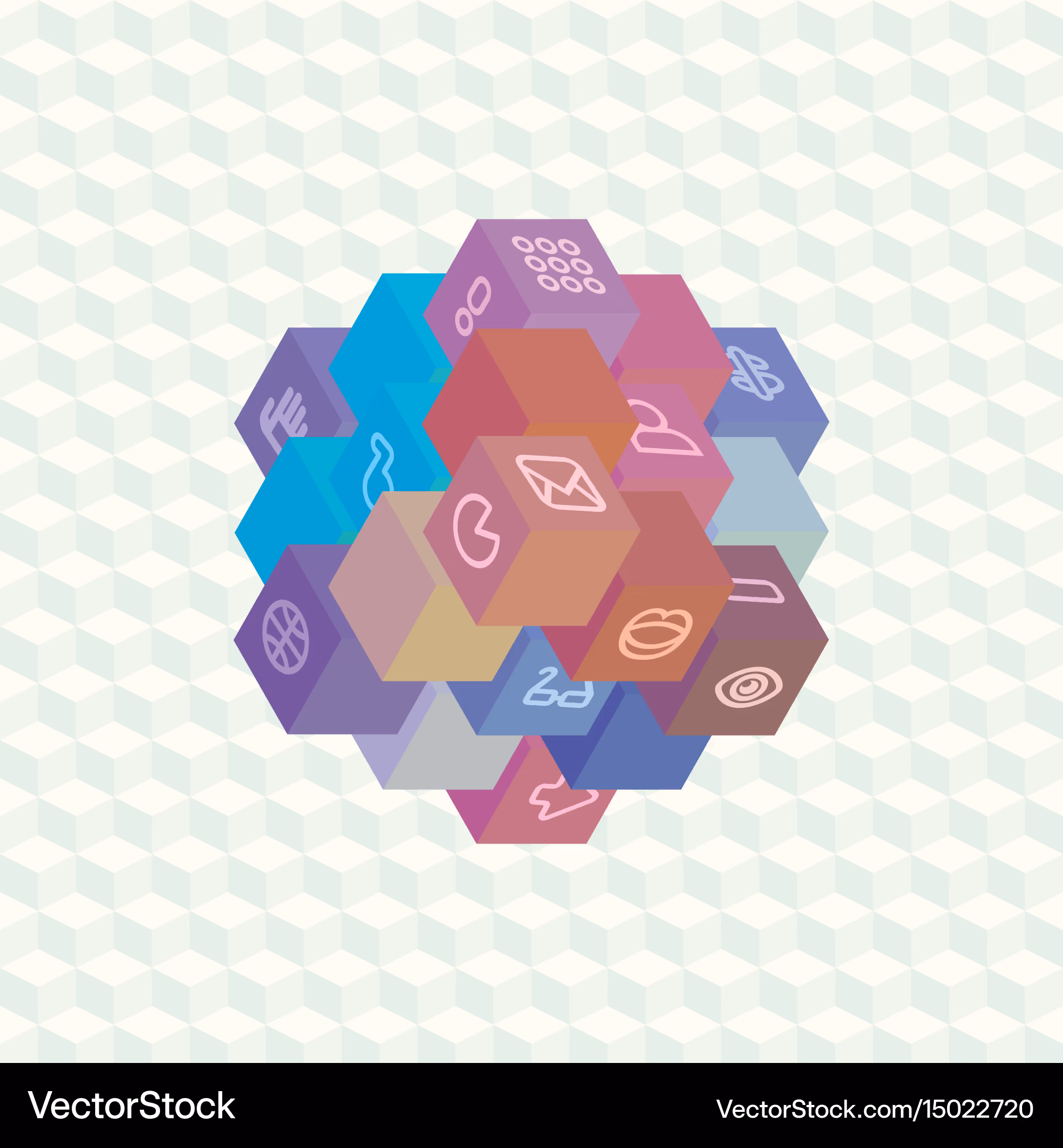 VectorStock

VectorStock.com/15022720