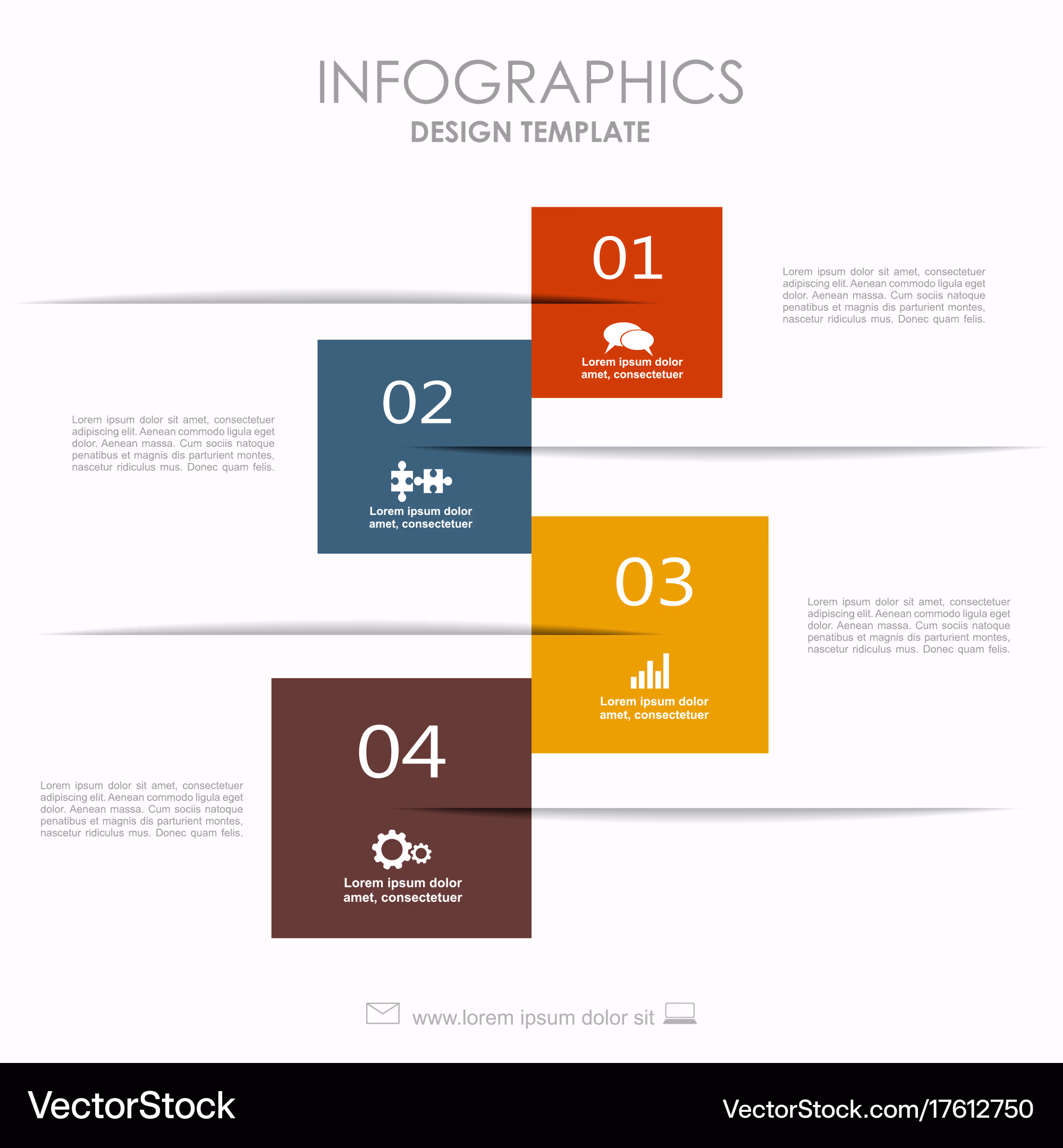 INFOGRAPHICS
DESIGN TEMPLATE

01

Lorem ipsum dolor amet, consectetuer

Lorem ipsum dolor sit amet, consectetuer adipiscing elit. Aenean commodo ligula eget dolor. Aenean massa. Cum sociis natoque penatibus et magnis dis parturient montes, nascetur ridiculus mus. Donec quam felis.

02

Lorem ipsum dolor amet, consectetuer

Lorem ipsum dolor sit amet, consectetuer adipiscing elit. Aenean commodo ligula eget dolor. Aenean massa. Cum sociis natoque penatibus et magnis dis parturient montes, nascetur ridiculus mus. Donec quam felis.

03

Lorem ipsum dolor amet, consectetuer

Lorem ipsum dolor sit amet, consectetuer adipiscing elit. Aenean commodo ligula eget dolor. Aenean massa. Cum sociis natoque penatibus et magnis dis parturient montes, nascetur ridiculus mus. Donec quam felis.

04

Lorem ipsum dolor amet, consectetuer

Lorem ipsum dolor sit amet, consectetuer adipiscing elit. Aenean commodo ligula eget dolor. Aenean massa. Cum sociis natoque penatibus et magnis dis parturient montes, nascetur ridiculus mus. Donec quam felis.

www.lorem ipsum dolor sit

VectorStock
VectorStock.com/17612750