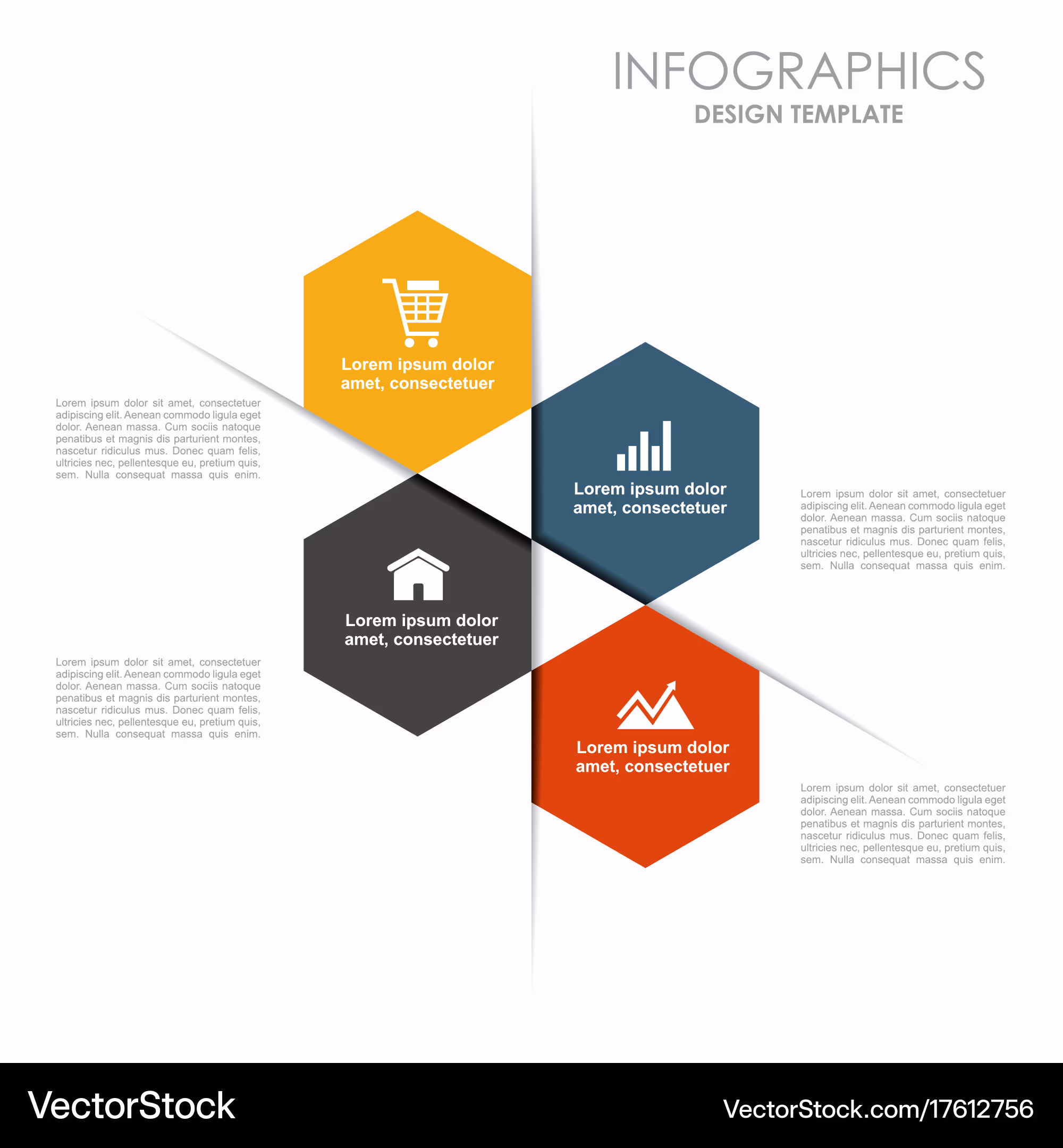 INFOGRAPHICS
DESIGN TEMPLATE

Lorem ipsum dolor amet, consectetuer

Lorem ipsum dolor sit amet, consectetuer adipiscing elit. Aenean commodo ligula eget dolor. Aenean massa. Cum sociis natoque penatibus et magnis dis parturient montes, nascetur ridiculus mus. Donec quam felis, ultricies nec, pellentesque eu, pretium quis, sem. Nulla consequat massa quis enim.

Lorem ipsum dolor amet, consectetuer

Lorem ipsum dolor sit amet, consectetuer adipiscing elit. Aenean commodo ligula eget dolor. Aenean massa. Cum sociis natoque penatibus et magnis dis parturient montes, nascetur ridiculus mus. Donec quam felis, ultricies nec, pellentesque eu, pretium quis, sem. Nulla consequat massa quis enim.

Lorem ipsum dolor amet, consectetuer

Lorem ipsum dolor sit amet, consectetuer adipiscing elit. Aenean commodo ligula eget dolor. Aenean massa. Cum sociis natoque penatibus et magnis dis parturient montes, nascetur ridiculus mus. Donec quam felis, ultricies nec, pellentesque eu, pretium quis, sem. Nulla consequat massa quis enim.

Lorem ipsum dolor amet, consectetuer

Lorem ipsum dolor sit amet, consectetuer adipiscing elit. Aenean commodo ligula eget dolor. Aenean massa. Cum sociis natoque penatibus et magnis dis parturient montes, nascetur ridiculus mus. Donec quam felis, ultricies nec, pellentesque eu, pretium quis, sem. Nulla consequat massa quis enim.

VectorStock
VectorStock.com/17612756