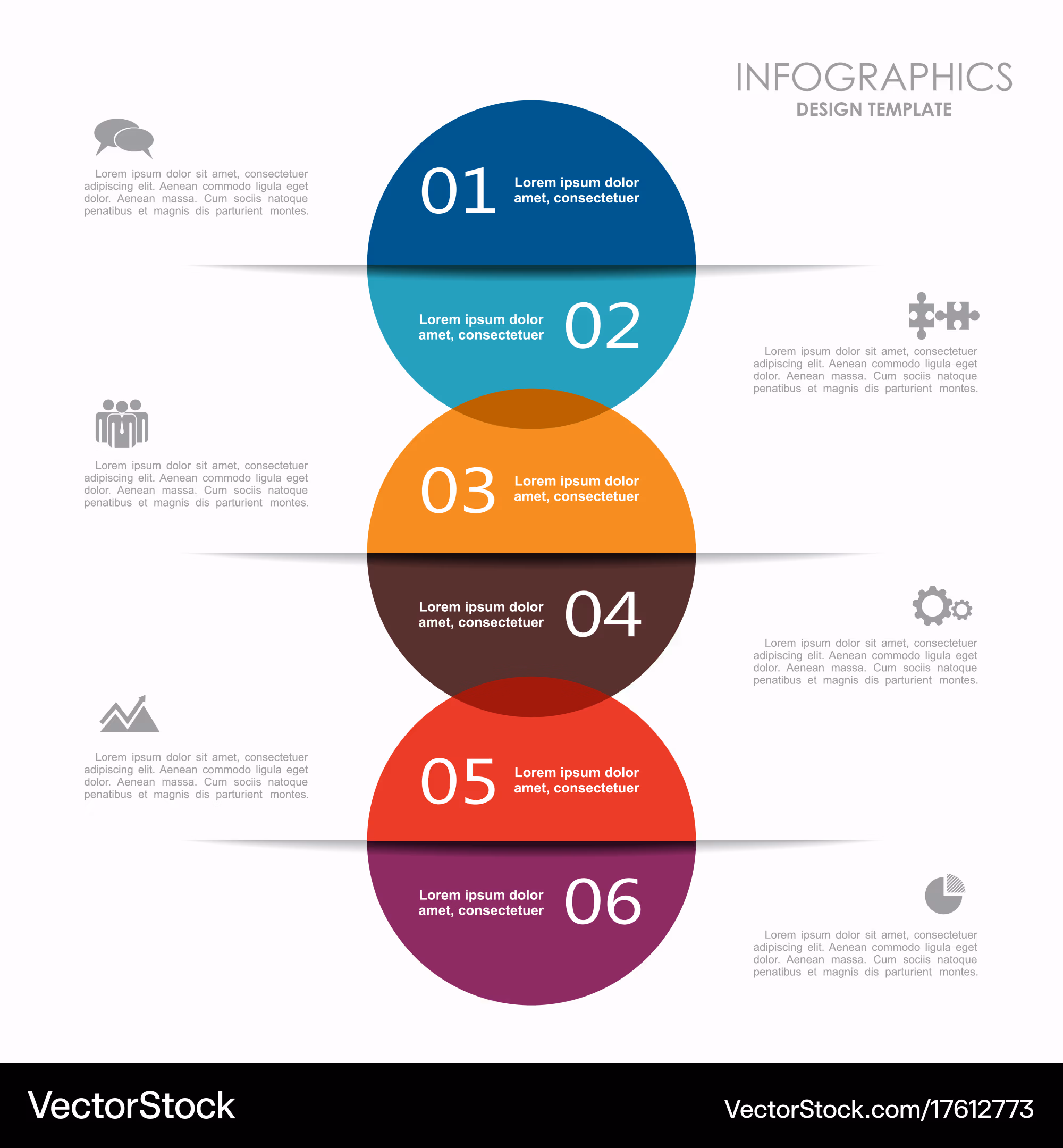 INFOGRAPHICS
DESIGN TEMPLATE

Lorem ipsum dolor sit amet, consectetuer adipiscing elit. Aenean commodo ligula eget dolor. Aenean massa. Cum sociis natoque penatibus et magnis dis parturient montes.

01 Lorem ipsum dolor amet, consectetuer

Lorem ipsum dolor amet, consectetuer 02

Lorem ipsum dolor sit amet, consectetuer adipiscing elit. Aenean commodo ligula eget dolor. Aenean massa. Cum sociis natoque penatibus et magnis dis parturient montes.

Lorem ipsum dolor sit amet, consectetuer adipiscing elit. Aenean commodo ligula eget dolor. Aenean massa. Cum sociis natoque penatibus et magnis dis parturient montes.

03 Lorem ipsum dolor amet, consectetuer

Lorem ipsum dolor amet, consectetuer 04

Lorem ipsum dolor sit amet, consectetuer adipiscing elit. Aenean commodo ligula eget dolor. Aenean massa. Cum sociis natoque penatibus et magnis dis parturient montes.

Lorem ipsum dolor sit amet, consectetuer adipiscing elit. Aenean commodo ligula eget dolor. Aenean massa. Cum sociis natoque penatibus et magnis dis parturient montes.

05 Lorem ipsum dolor amet, consectetuer

Lorem ipsum dolor amet, consectetuer 06

Lorem ipsum dolor sit amet, consectetuer adipiscing elit. Aenean commodo ligula eget dolor. Aenean massa. Cum sociis natoque penatibus et magnis dis parturient montes.

VectorStock VectorStock.com/17612773