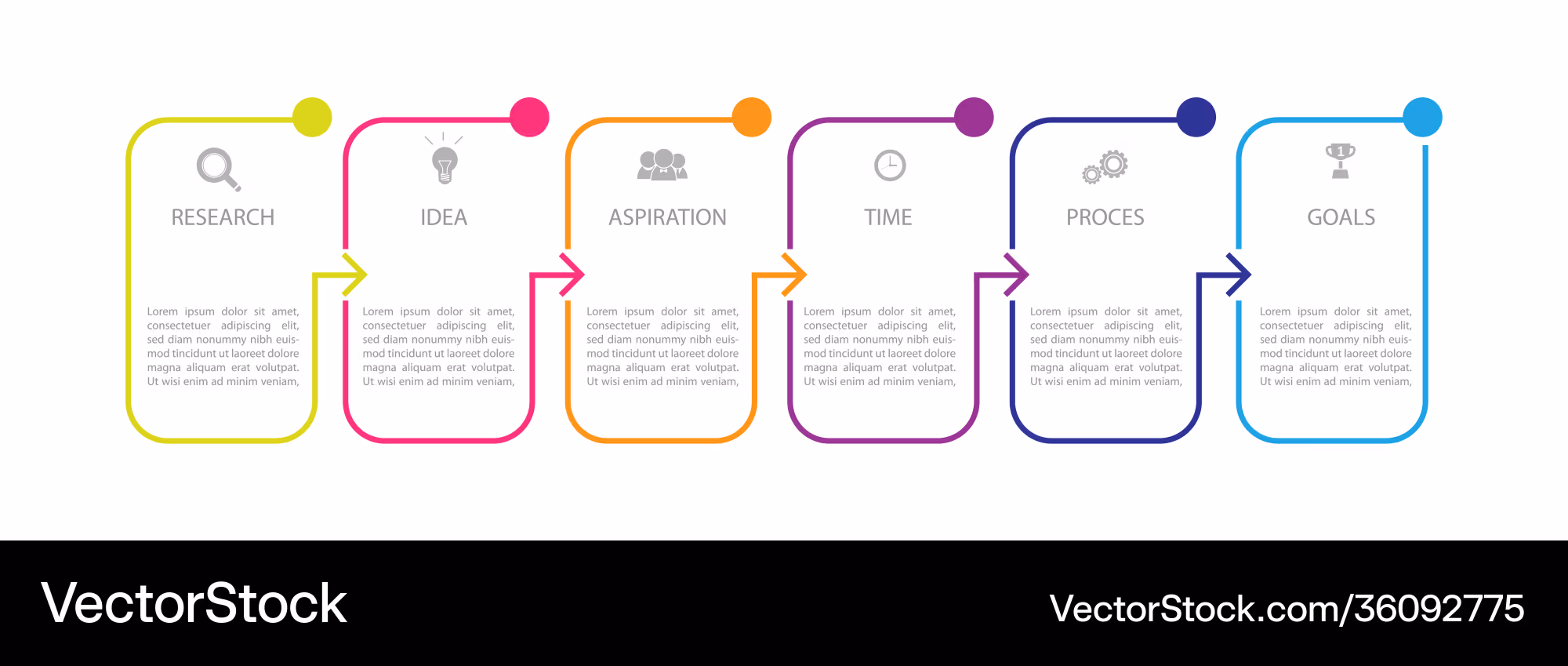 RESEARCH

Lorem ipsum dolor sit amet, consectetuer adipiscing elit, sed diam nonummy nibh euismod tincidunt ut laoreet dolore magna aliquam erat volutpat. Ut wisi enim ad minim veniam,

IDEA

Lorem ipsum dolor sit amet, consectetuer adipiscing elit, sed diam nonummy nibh euismod tincidunt ut laoreet dolore magna aliquam erat volutpat. Ut wisi enim ad minim veniam,

ASPIRATION

Lorem ipsum dolor sit amet, consectetuer adipiscing elit, sed diam nonummy nibh euismod tincidunt ut laoreet dolore magna aliquam erat volutpat. Ut wisi enim ad minim veniam,

TIME

Lorem ipsum dolor sit amet, consectetuer adipiscing elit, sed diam nonummy nibh euismod tincidunt ut laoreet dolore magna aliquam erat volutpat. Ut wisi enim ad minim veniam,

PROCES

Lorem ipsum dolor sit amet, consectetuer adipiscing elit, sed diam nonummy nibh euismod tincidunt ut laoreet dolore magna aliquam erat volutpat. Ut wisi enim ad minim veniam,

1

GOALS

Lorem ipsum dolor sit amet, consectetuer adipiscing elit, sed diam nonummy nibh euismod tincidunt ut laoreet dolore magna aliquam erat volutpat. Ut wisi enim ad minim veniam,

VectorStock

VectorStock.com/36092775