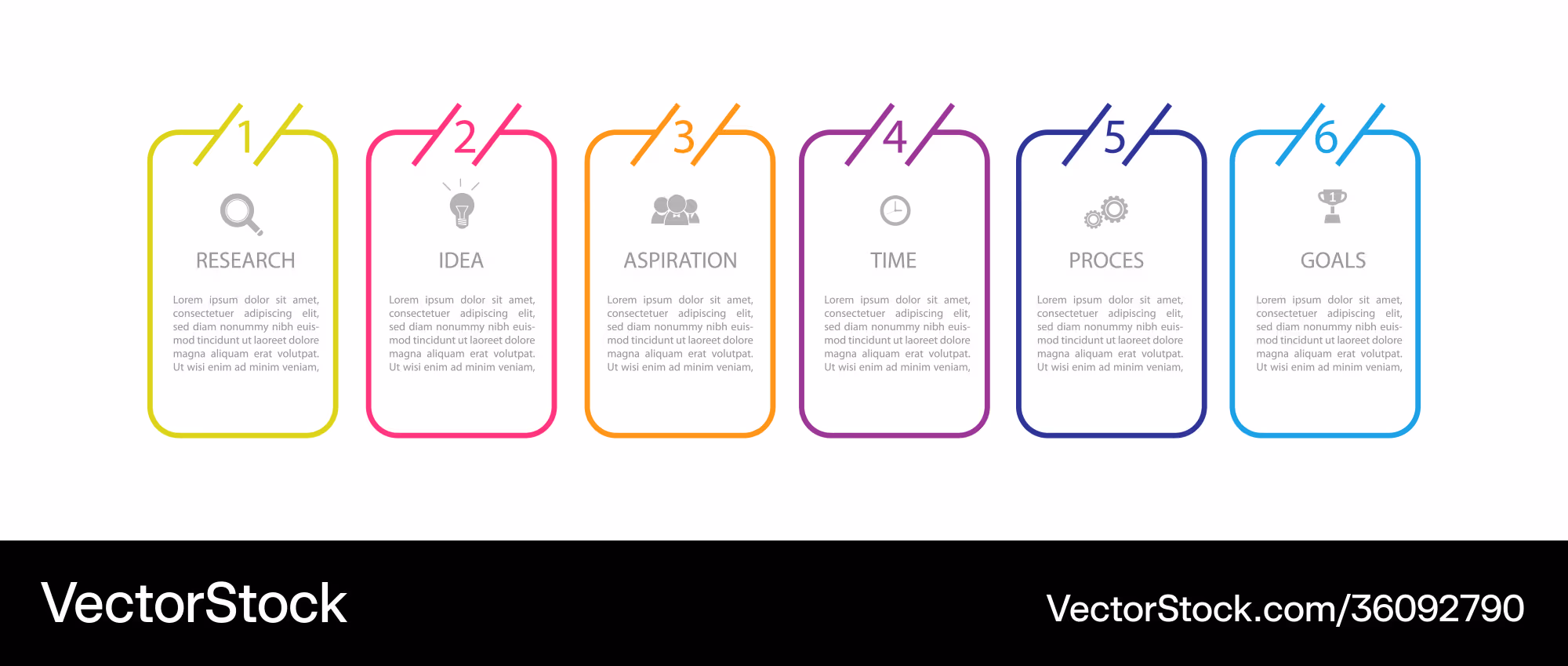 1
RESEARCH
Lorem ipsum dolor sit amet, consectetuer adipiscing elit, sed diam nonummy nibh euismod tincidunt ut laoreet dolore magna aliquam erat volutpat. Ut wisi enim ad minim veniam,

2
IDEA
Lorem ipsum dolor sit amet, consectetuer adipiscing elit, sed diam nonummy nibh euismod tincidunt ut laoreet dolore magna aliquam erat volutpat. Ut wisi enim ad minim veniam,

3
ASPIRATION
Lorem ipsum dolor sit amet, consectetuer adipiscing elit, sed diam nonummy nibh euismod tincidunt ut laoreet dolore magna aliquam erat volutpat. Ut wisi enim ad minim veniam,

4
TIME
Lorem ipsum dolor sit amet, consectetuer adipiscing elit, sed diam nonummy nibh euismod tincidunt ut laoreet dolore magna aliquam erat volutpat. Ut wisi enim ad minim veniam,

5
PROCES
Lorem ipsum dolor sit amet, consectetuer adipiscing elit, sed diam nonummy nibh euismod tincidunt ut laoreet dolore magna aliquam erat volutpat. Ut wisi enim ad minim veniam,

6
1
GOALS
Lorem ipsum dolor sit amet, consectetuer adipiscing elit, sed diam nonummy nibh euismod tincidunt ut laoreet dolore magna aliquam erat volutpat. Ut wisi enim ad minim veniam,

VectorStock
VectorStock.com/36092790