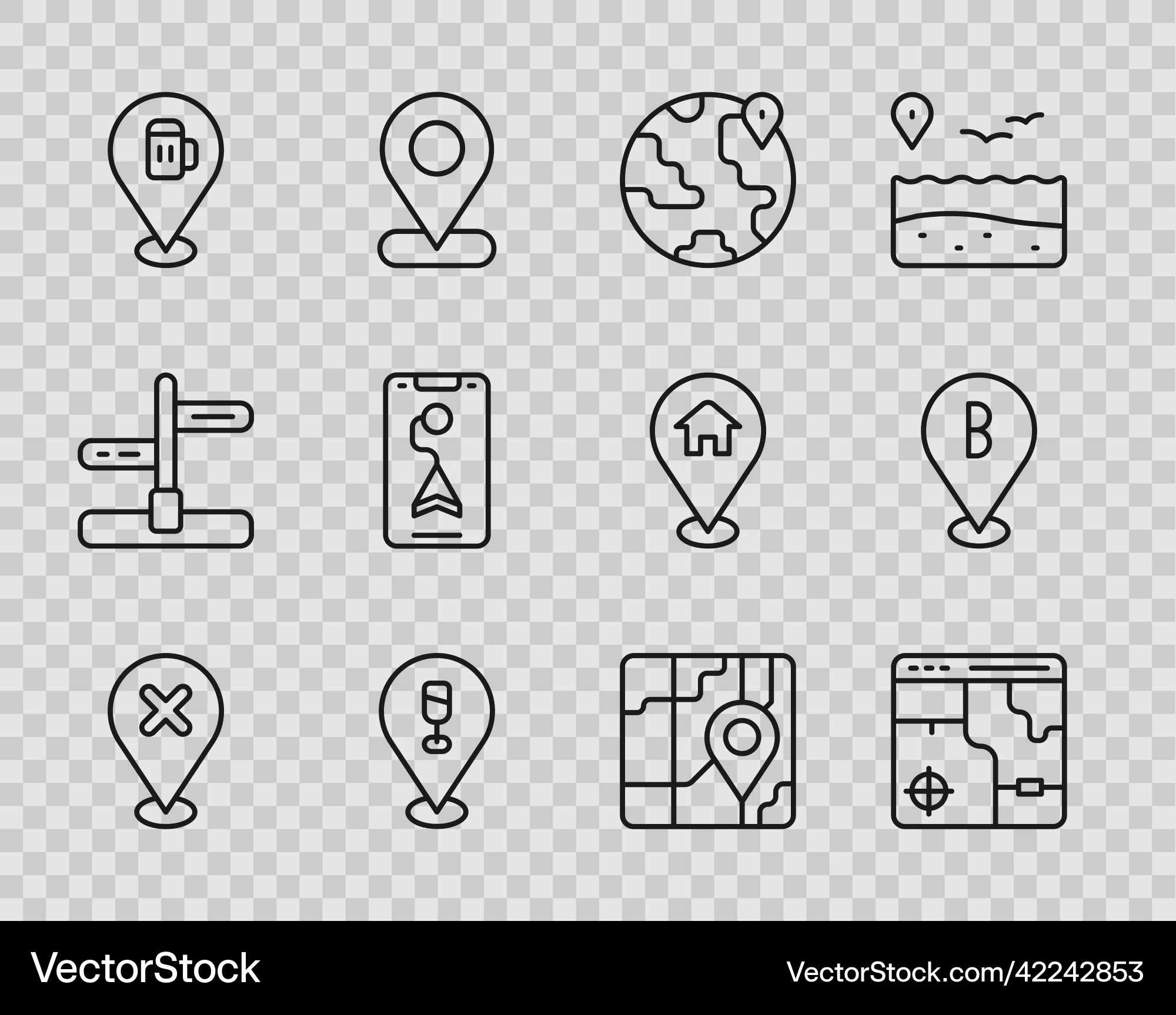 B

VectorStock

VectorStock.com/42242853