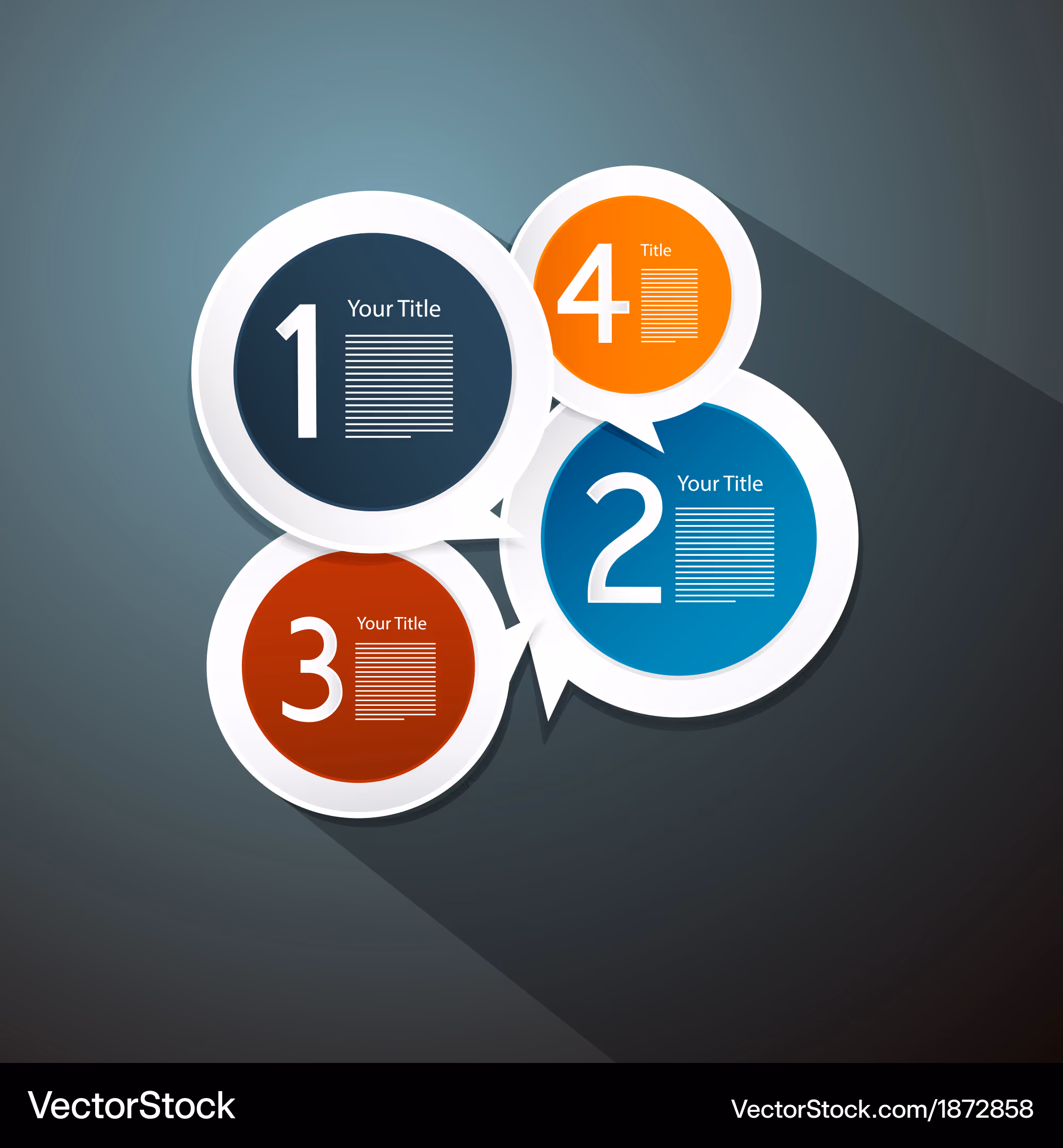 1 Your Title

4 Title

2 Your Title

3 Your Title

VectorStock

VectorStock.com/1872858