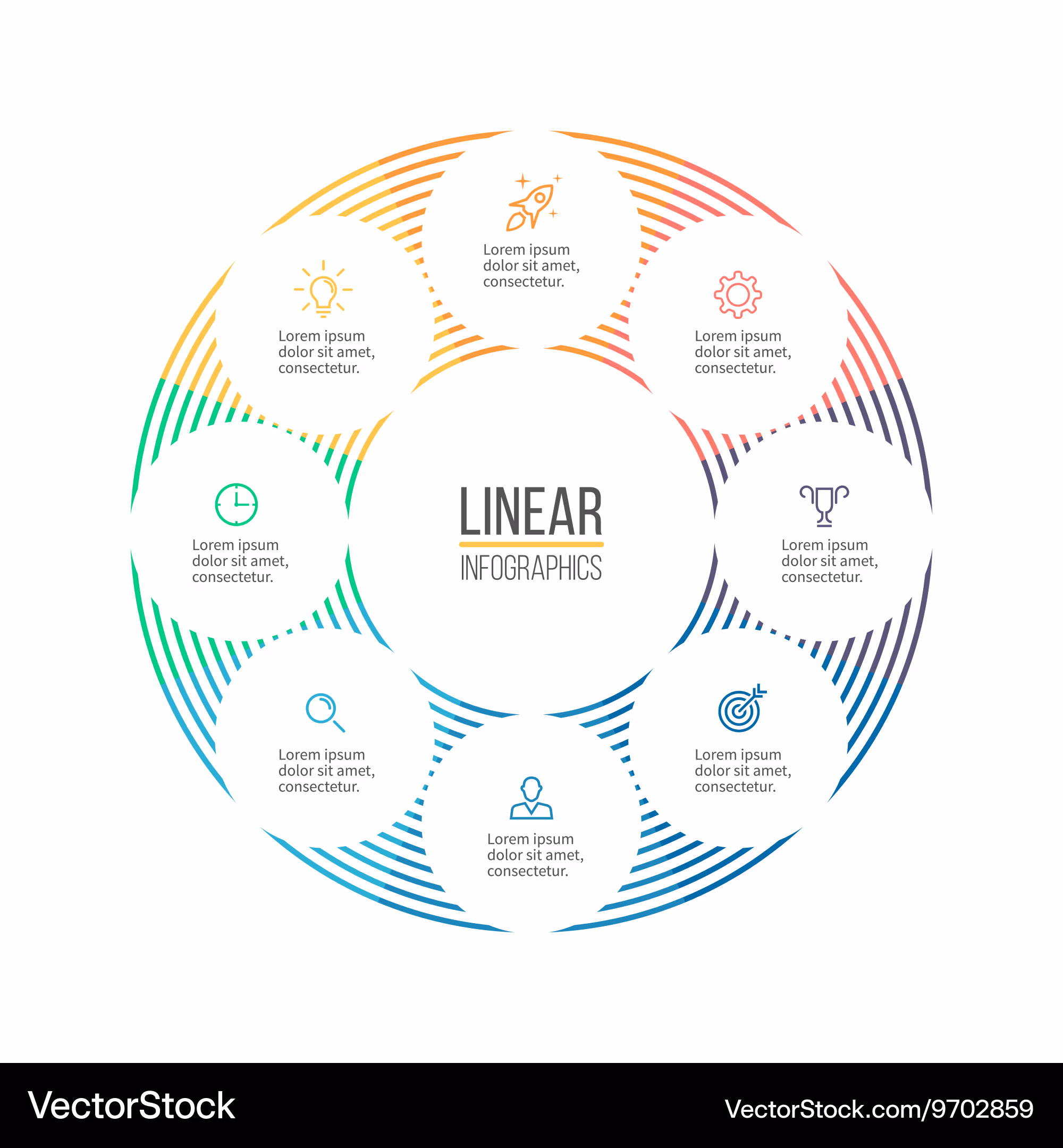 Lorem ipsum dolor sit amet, consectetur.

Lorem ipsum dolor sit amet, consectetur.

Lorem ipsum dolor sit amet, consectetur.

Lorem ipsum dolor sit amet, consectetur.

LINEAR
INFOGRAPHICS

Lorem ipsum dolor sit amet, consectetur.

Lorem ipsum dolor sit amet, consectetur.

Lorem ipsum dolor sit amet, consectetur.

Lorem ipsum dolor sit amet, consectetur.

VectorStock
VectorStock.com/9702859