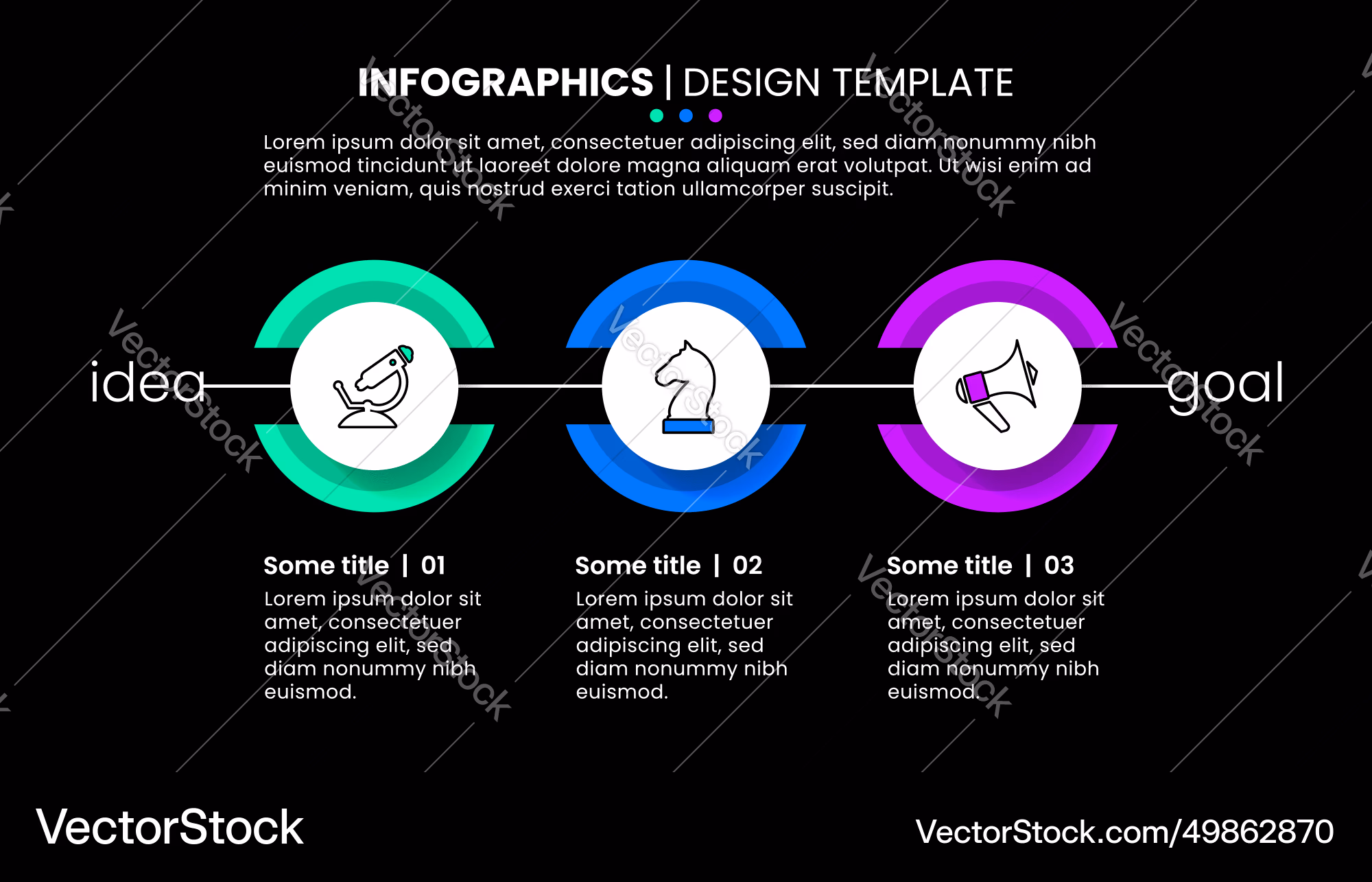 INFOGRAPHICS | DESIGN TEMPLATE

Lorem ipsum dolor sit amet, consectetuer adipiscing elit, sed diam nonummy nibh euismod tincidunt ut laoreet dolore magna aliquam erat volutpat. Ut wisi enim ad minim veniam, quis nostrud exerci tation ullamcorper suscipit.

idea

goal

Some title | 01
Lorem ipsum dolor sit amet, consectetuer adipiscing elit, sed diam nonummy nibh euismod.

Some title | 02
Lorem ipsum dolor sit amet, consectetuer adipiscing elit, sed diam nonummy nibh euismod.

Some title | 03
Lorem ipsum dolor sit amet, consectetuer adipiscing elit, sed diam nonummy nibh euismod.

VectorStock

VectorStock.com/49862870