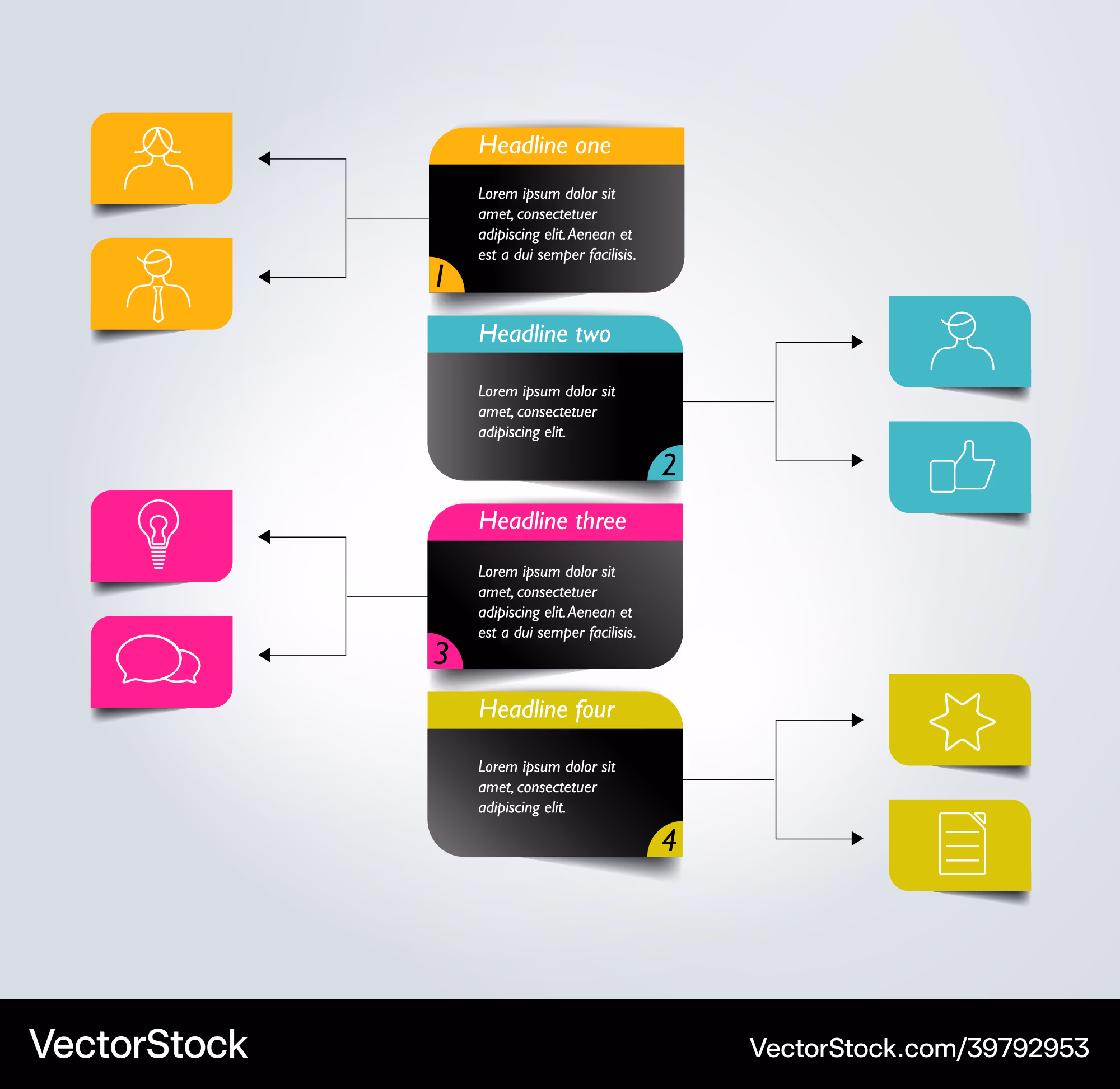 Headline one

Lorem ipsum dolor sit amet, consectetuer adipiscing elit. Aenean et est a dui semper facilisis.

1

Headline two

Lorem ipsum dolor sit amet, consectetuer adipiscing elit.

2

Headline three

Lorem ipsum dolor sit amet, consectetuer adipiscing elit. Aenean et est a dui semper facilisis.

3

Headline four

Lorem ipsum dolor sit amet, consectetuer adipiscing elit.

4

VectorStock

VectorStock.com/39792953