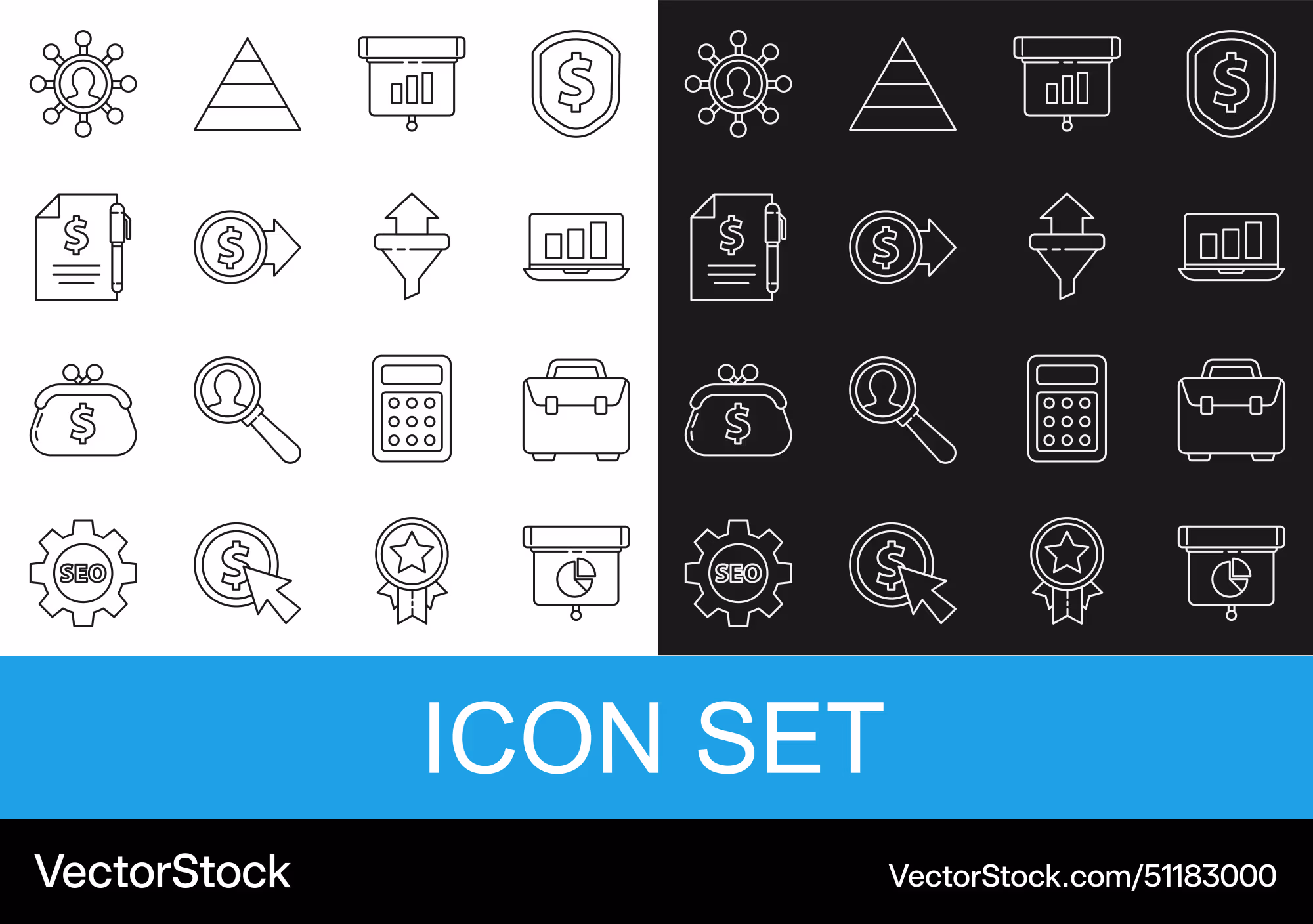 SEO

SEO

ICON SET

VectorStock

VectorStock.com/51183000