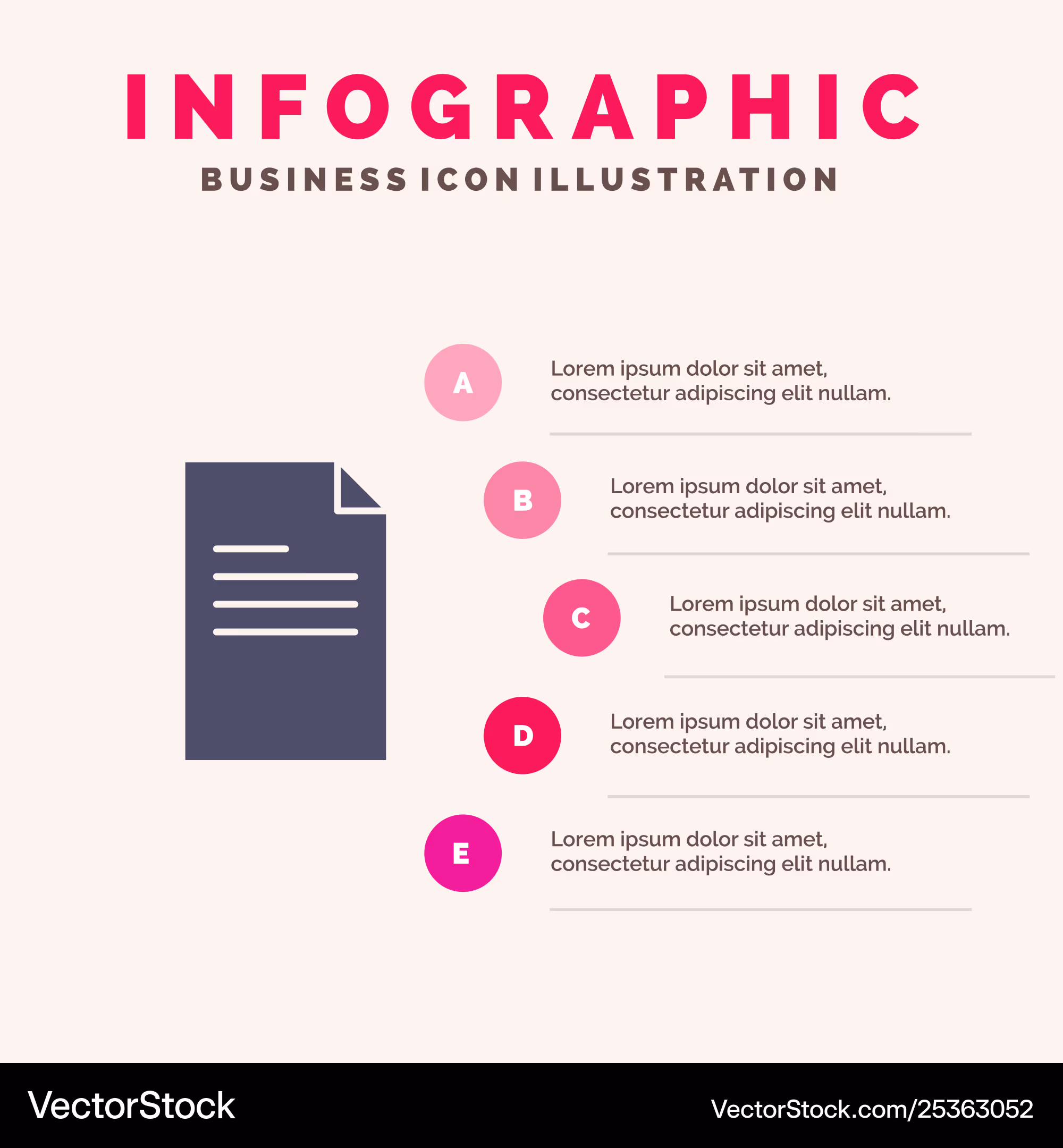 INFOGRAPHIC

BUSINESS ICON ILLUSTRATION

A

Lorem ipsum dolor sit amet, consectetur adipiscing elit nullam.

B

Lorem ipsum dolor sit amet, consectetur adipiscing elit nullam.

C

Lorem ipsum dolor sit amet, consectetur adipiscing elit nullam.

D

Lorem ipsum dolor sit amet, consectetur adipiscing elit nullam.

E

Lorem ipsum dolor sit amet, consectetur adipiscing elit nullam.

VectorStock

VectorStock.com/25363052