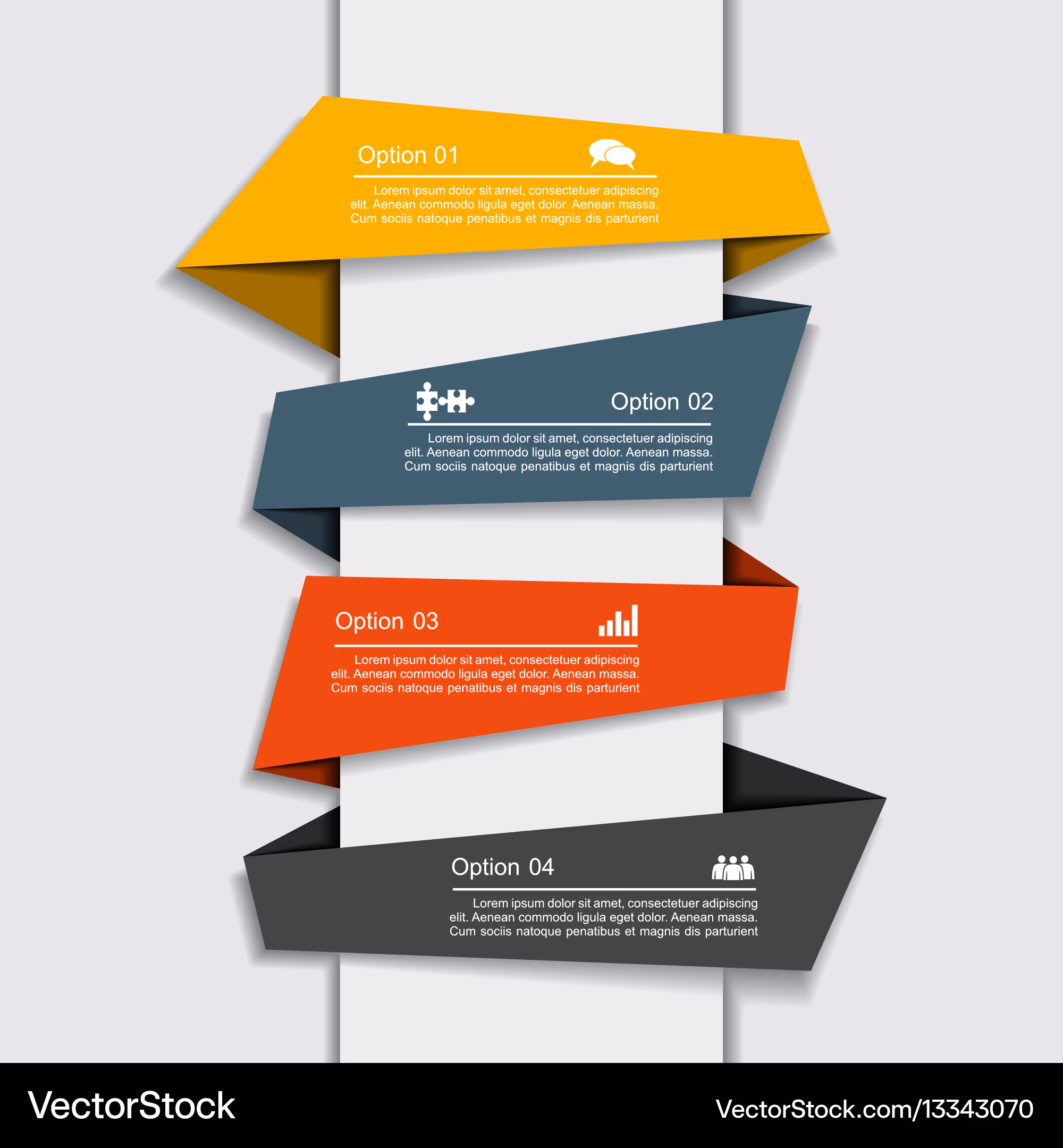 Option 01

Lorem ipsum dolor sit amet, consectetuer adipiscing elit. Aenean commodo ligula eget dolor. Aenean massa. Cum sociis natoque penatibus et magnis dis parturient

Option 02

Lorem ipsum dolor sit amet, consectetuer adipiscing elit. Aenean commodo ligula eget dolor. Aenean massa. Cum sociis natoque penatibus et magnis dis parturient

Option 03

Lorem ipsum dolor sit amet, consectetuer adipiscing elit. Aenean commodo ligula eget dolor. Aenean massa. Cum sociis natoque penatibus et magnis dis parturient

Option 04

Lorem ipsum dolor sit amet, consectetuer adipiscing elit. Aenean commodo ligula eget dolor. Aenean massa. Cum sociis natoque penatibus et magnis dis parturient

VectorStock

VectorStock.com/13343070