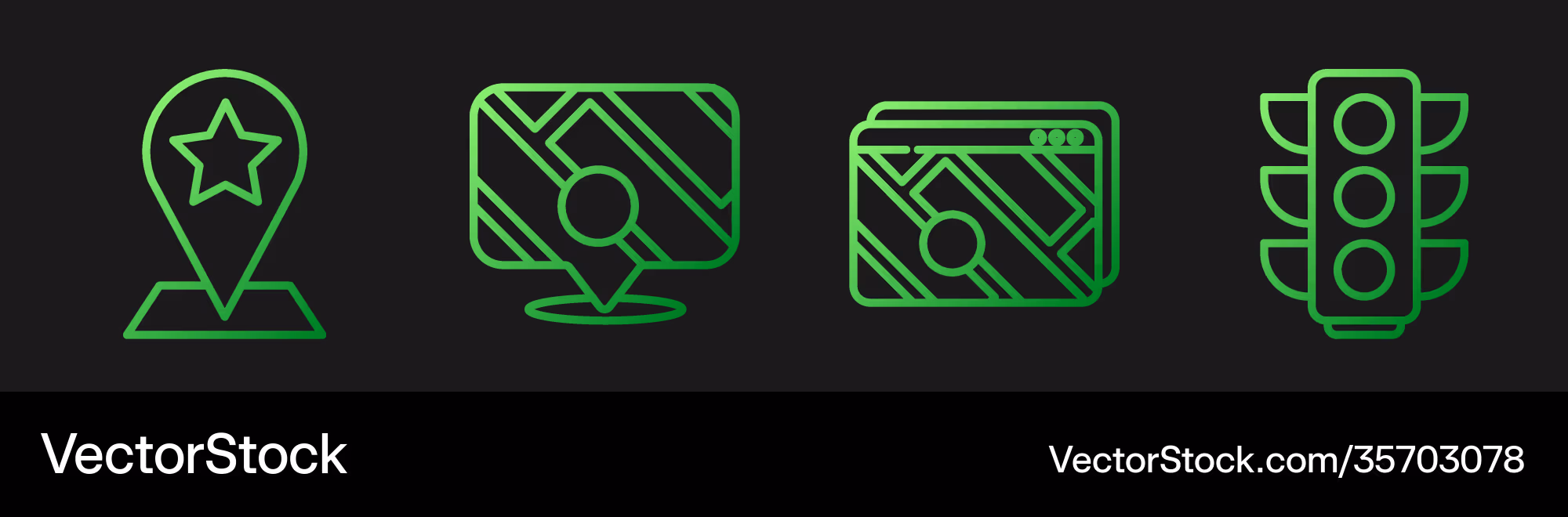 VectorStock

VectorStock.com/35703078