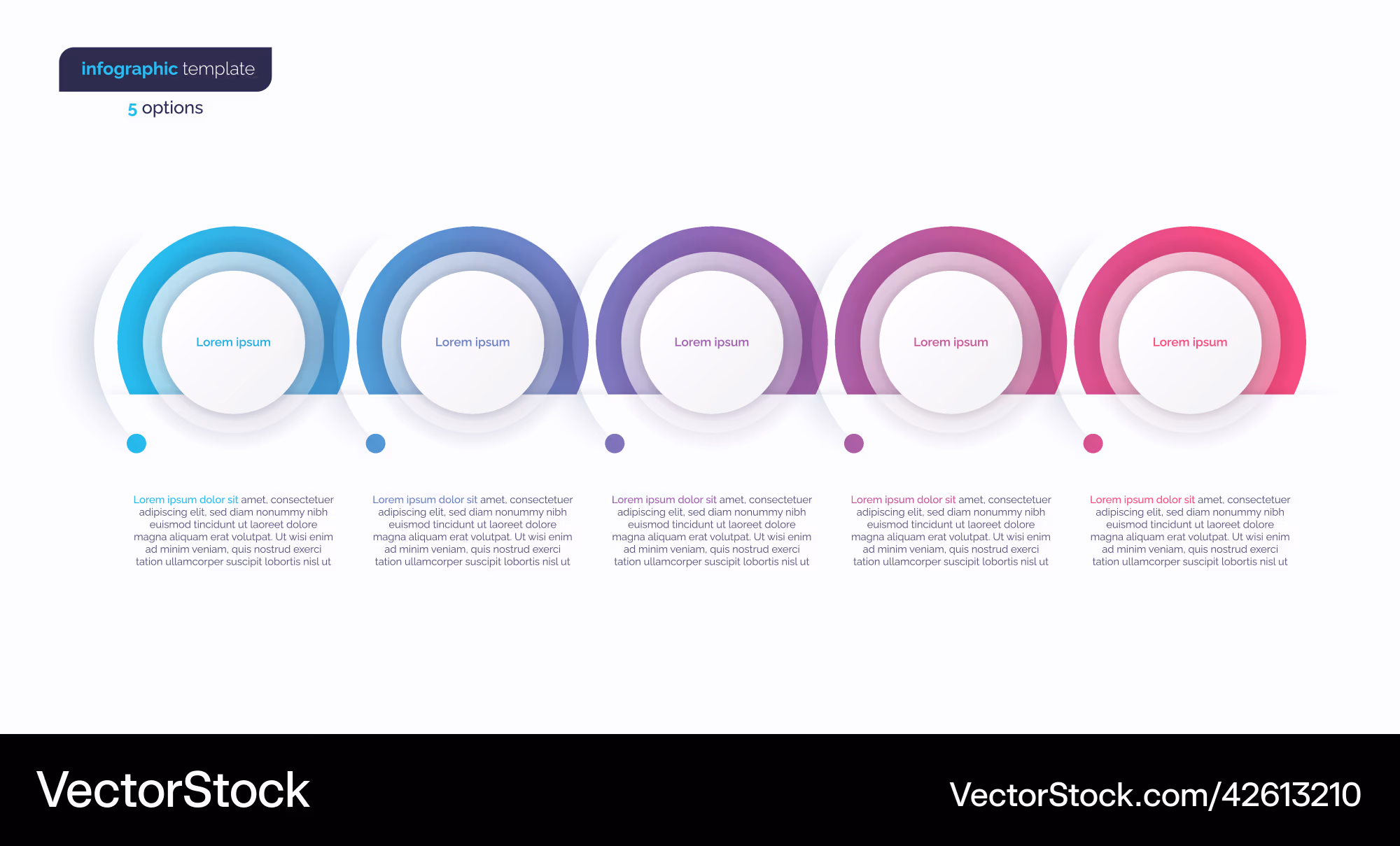 infographic template

5 options

Lorem ipsum

Lorem ipsum

Lorem ipsum

Lorem ipsum

Lorem ipsum

Lorem ipsum dolor sit amet, consectetuer adipiscing elit, sed diam nonummy nibh euismod tincidunt ut laoreet dolore magna aliquam erat volutpat. Ut wisi enim ad minim veniam, quis nostrud exerci tation ullamcorper suscipit lobortis nisl ut

Lorem ipsum dolor sit amet, consectetuer adipiscing elit, sed diam nonummy nibh euismod tincidunt ut laoreet dolore magna aliquam erat volutpat. Ut wisi enim ad minim veniam, quis nostrud exerci tation ullamcorper suscipit lobortis nisl ut

Lorem ipsum dolor sit amet, consectetuer adipiscing elit, sed diam nonummy nibh euismod tincidunt ut laoreet dolore magna aliquam erat volutpat. Ut wisi enim ad minim veniam, quis nostrud exerci tation ullamcorper suscipit lobortis nisl ut

Lorem ipsum dolor sit amet, consectetuer adipiscing elit, sed diam nonummy nibh euismod tincidunt ut laoreet dolore magna aliquam erat volutpat. Ut wisi enim ad minim veniam, quis nostrud exerci tation ullamcorper suscipit lobortis nisl ut

Lorem ipsum dolor sit amet, consectetuer adipiscing elit, sed diam nonummy nibh euismod tincidunt ut laoreet dolore magna aliquam erat volutpat. Ut wisi enim ad minim veniam, quis nostrud exerci tation ullamcorper suscipit lobortis nisl ut

VectorStock

VectorStock.com/42613210