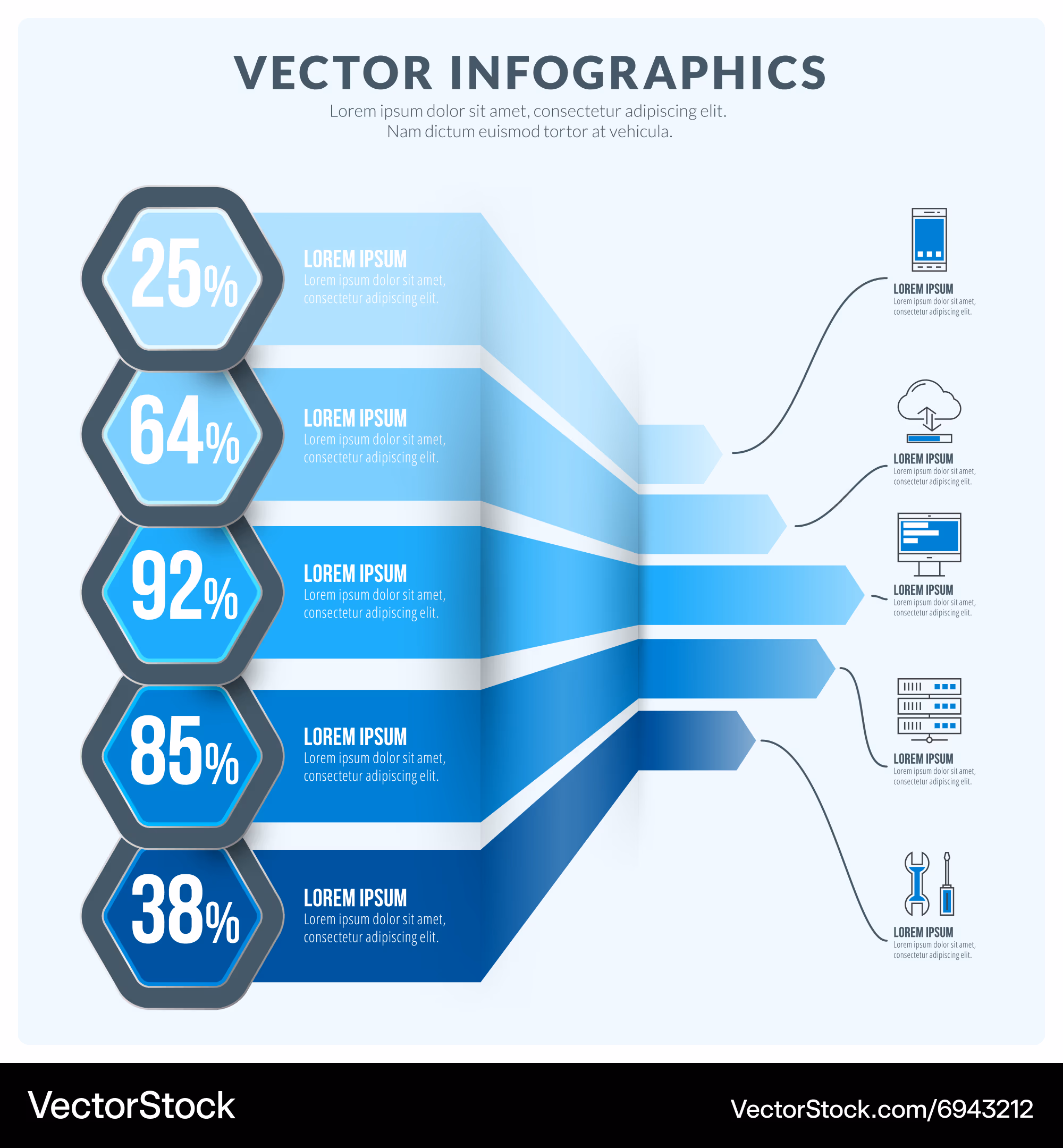 VECTOR INFOGRAPHICS

Lorem ipsum dolor sit amet, consectetur adipiscing elit. Nam dictum euismod tortor at vehicula.

25%

LOREM IPSUM
Lorem ipsum dolor sit amet, consectetur adipiscing elit.

64%

LOREM IPSUM
Lorem ipsum dolor sit amet, consectetur adipiscing elit.

92%

LOREM IPSUM
Lorem ipsum dolor sit amet, consectetur adipiscing elit.

85%

LOREM IPSUM
Lorem ipsum dolor sit amet, consectetur adipiscing elit.

38%

LOREM IPSUM
Lorem ipsum dolor sit amet, consectetur adipiscing elit.

LOREM IPSUM
Lorem ipsum dolor sit amet, consectetur adipiscing elit.

LOREM IPSUM
Lorem ipsum dolor sit amet, consectetur adipiscing elit.

LOREM IPSUM
Lorem ipsum dolor sit amet, consectetur adipiscing elit.

LOREM IPSUM
Lorem ipsum dolor sit amet, consectetur adipiscing elit.

LOREM IPSUM
Lorem ipsum dolor sit amet, consectetur adipiscing elit.

VectorStock
VectorStock.com/6943212