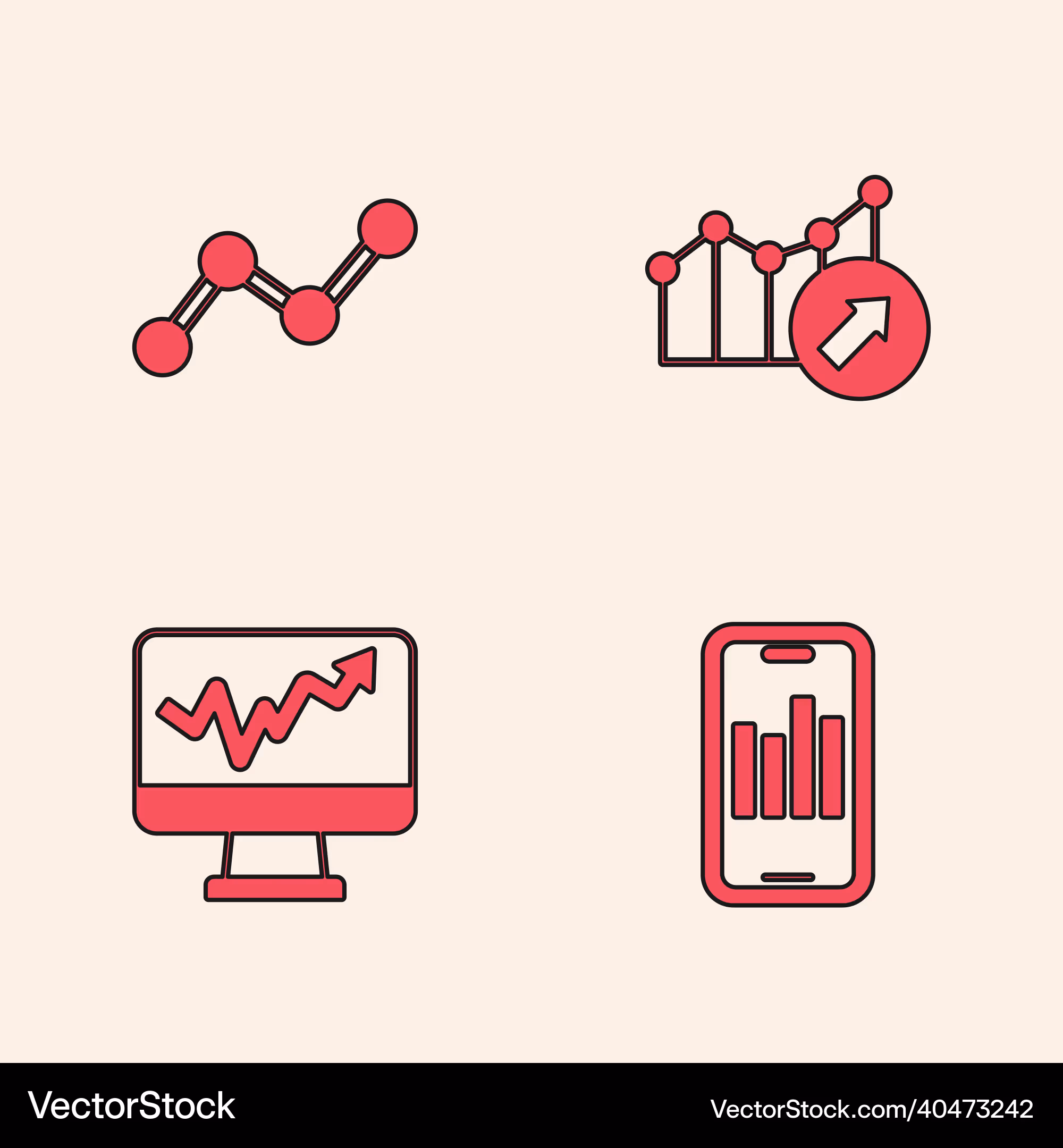 VectorStock

VectorStock.com/40473242