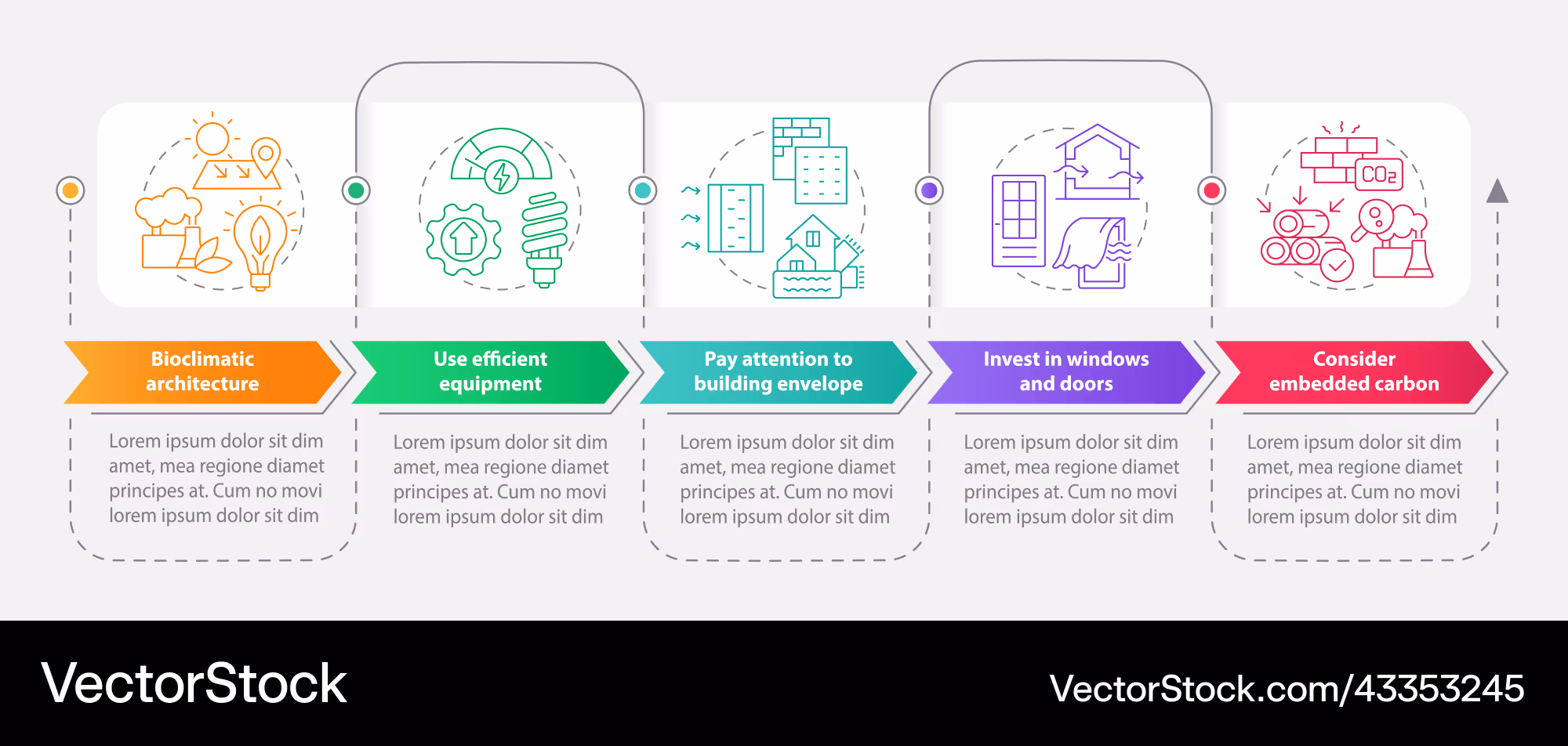 $CO_2$

Bioclimatic architecture

Lorem ipsum dolor sit dim amet, mea regione diamet principes at. Cum no movi lorem ipsum dolor sit dim

Use efficient equipment

Lorem ipsum dolor sit dim amet, mea regione diamet principes at. Cum no movi lorem ipsum dolor sit dim

Pay attention to building envelope

Lorem ipsum dolor sit dim amet, mea regione diamet principes at. Cum no movi lorem ipsum dolor sit dim

Invest in windows and doors

Lorem ipsum dolor sit dim amet, mea regione diamet principes at. Cum no movi lorem ipsum dolor sit dim

Consider embedded carbon

Lorem ipsum dolor sit dim amet, mea regione diamet principes at. Cum no movi lorem ipsum dolor sit dim

VectorStock

VectorStock.com/43353245