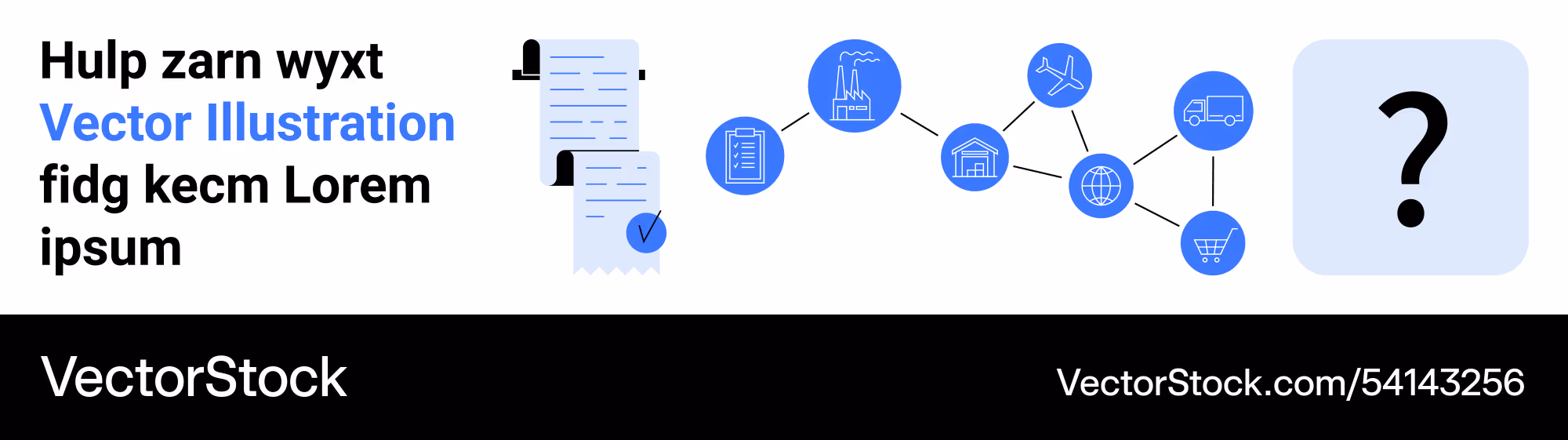 Hulp zarn wyxt
Vector Illustration
fidg kecm Lorem
ipsum

?

VectorStock

VectorStock.com/54143256