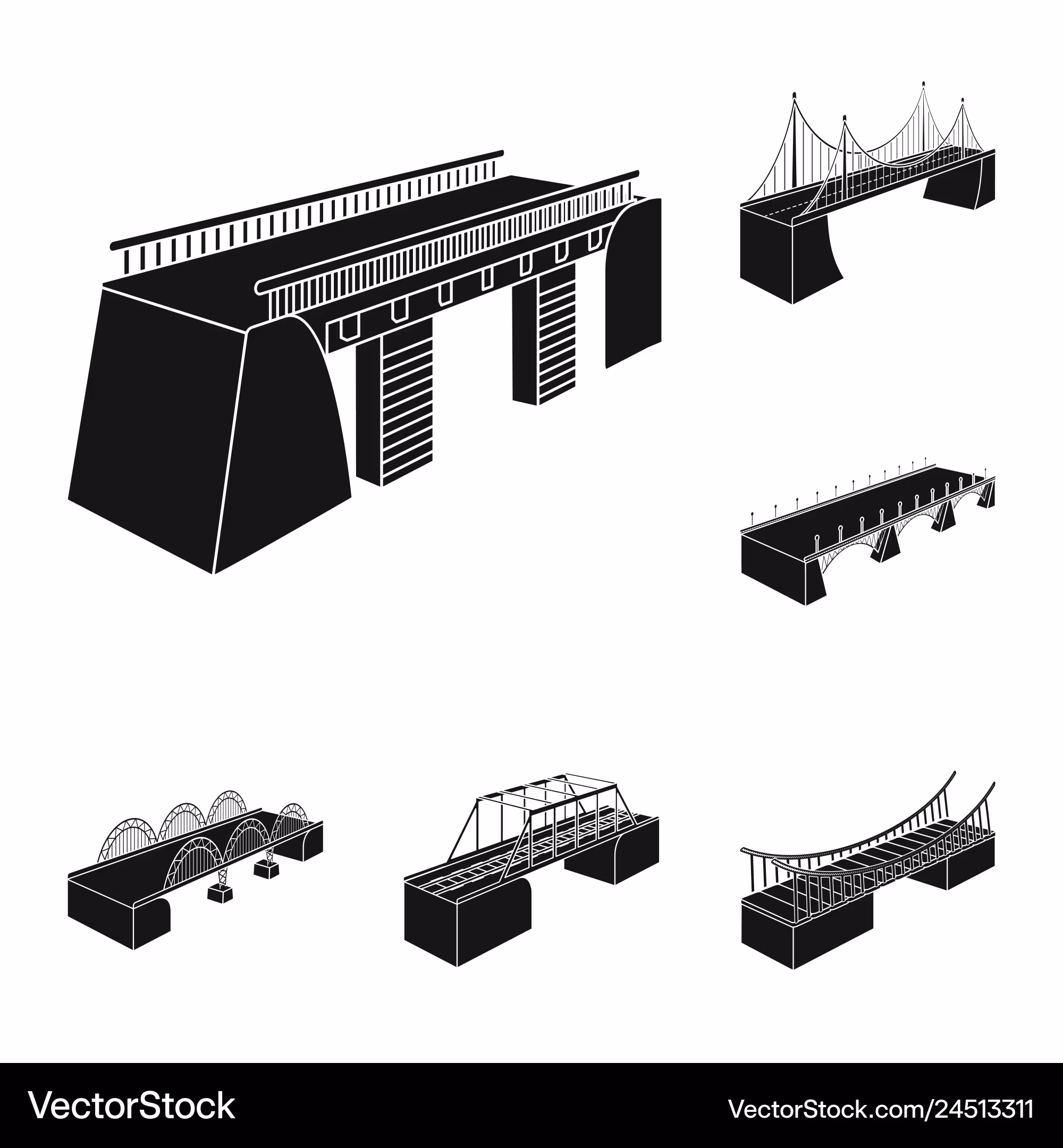 VectorStock

VectorStock.com/24513311