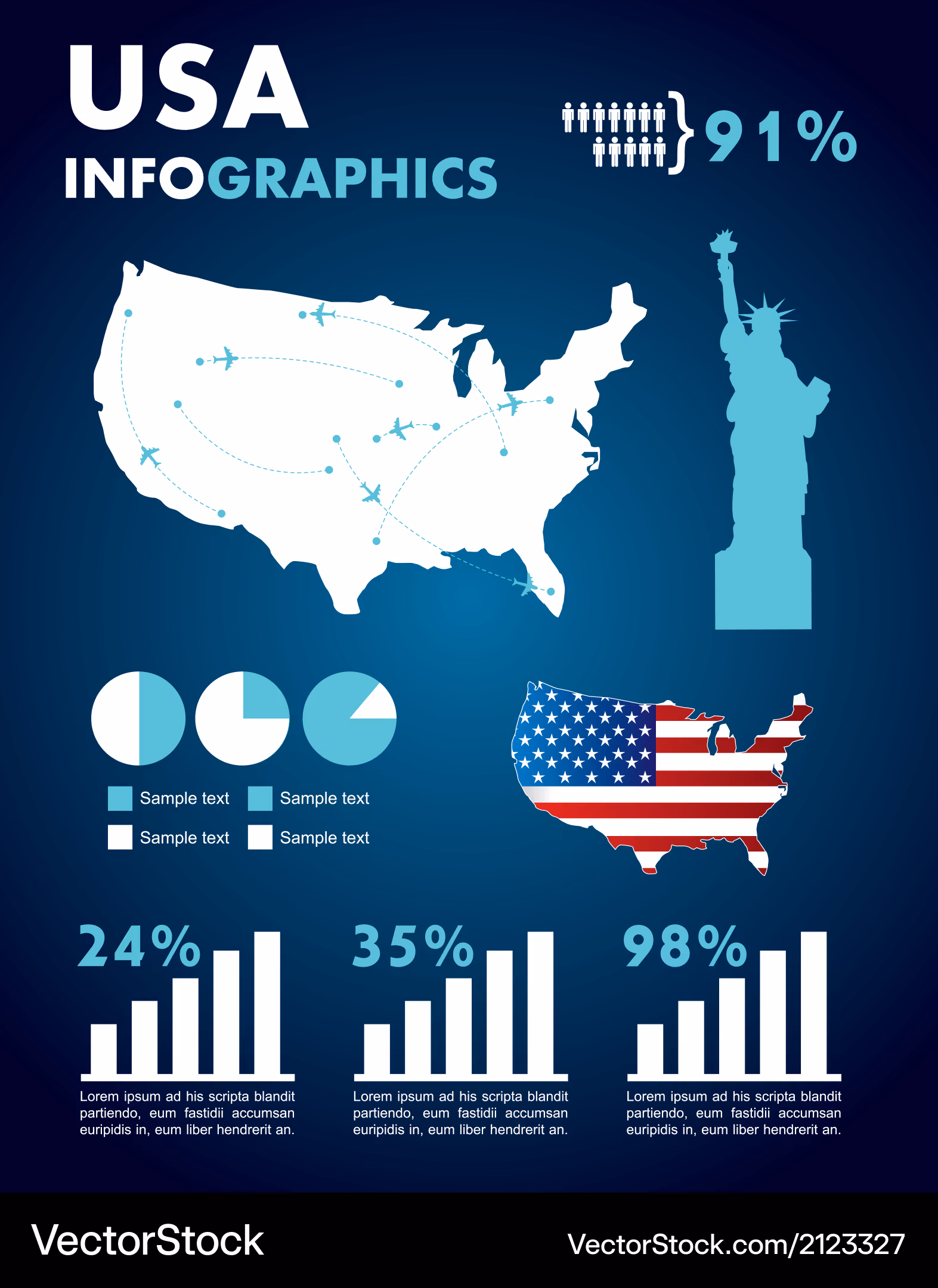 USA
INFOGRAPHICS

91%

Sample text
Sample text
Sample text
Sample text

24%
Lorem ipsum ad his scripta blandit partiendo, eum fastidii accumsan euripidis in, eum liber hendrerit an.

35%
Lorem ipsum ad his scripta blandit partiendo, eum fastidii accumsan euripidis in, eum liber hendrerit an.

98%
Lorem ipsum ad his scripta blandit partiendo, eum fastidii accumsan euripidis in, eum liber hendrerit an.

VectorStock
VectorStock.com/2123327