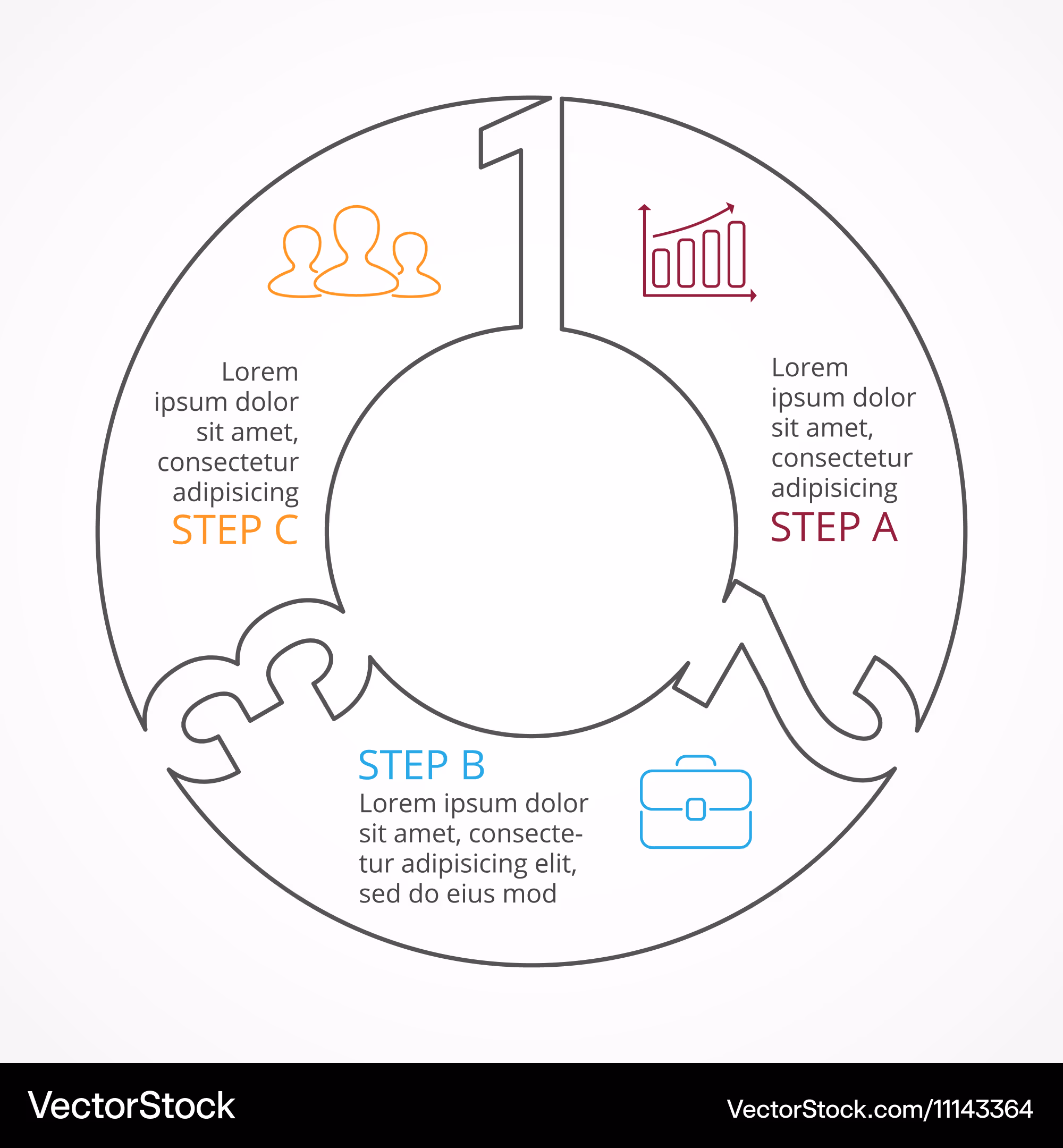 Lorem ipsum dolor sit amet, consectetur adipisicing
STEP C

Lorem ipsum dolor sit amet, consectetur adipisicing
STEP A

STEP B
Lorem ipsum dolor sit amet, consectetur adipisicing elit, sed do eius mod

VectorStock
VectorStock.com/11143364