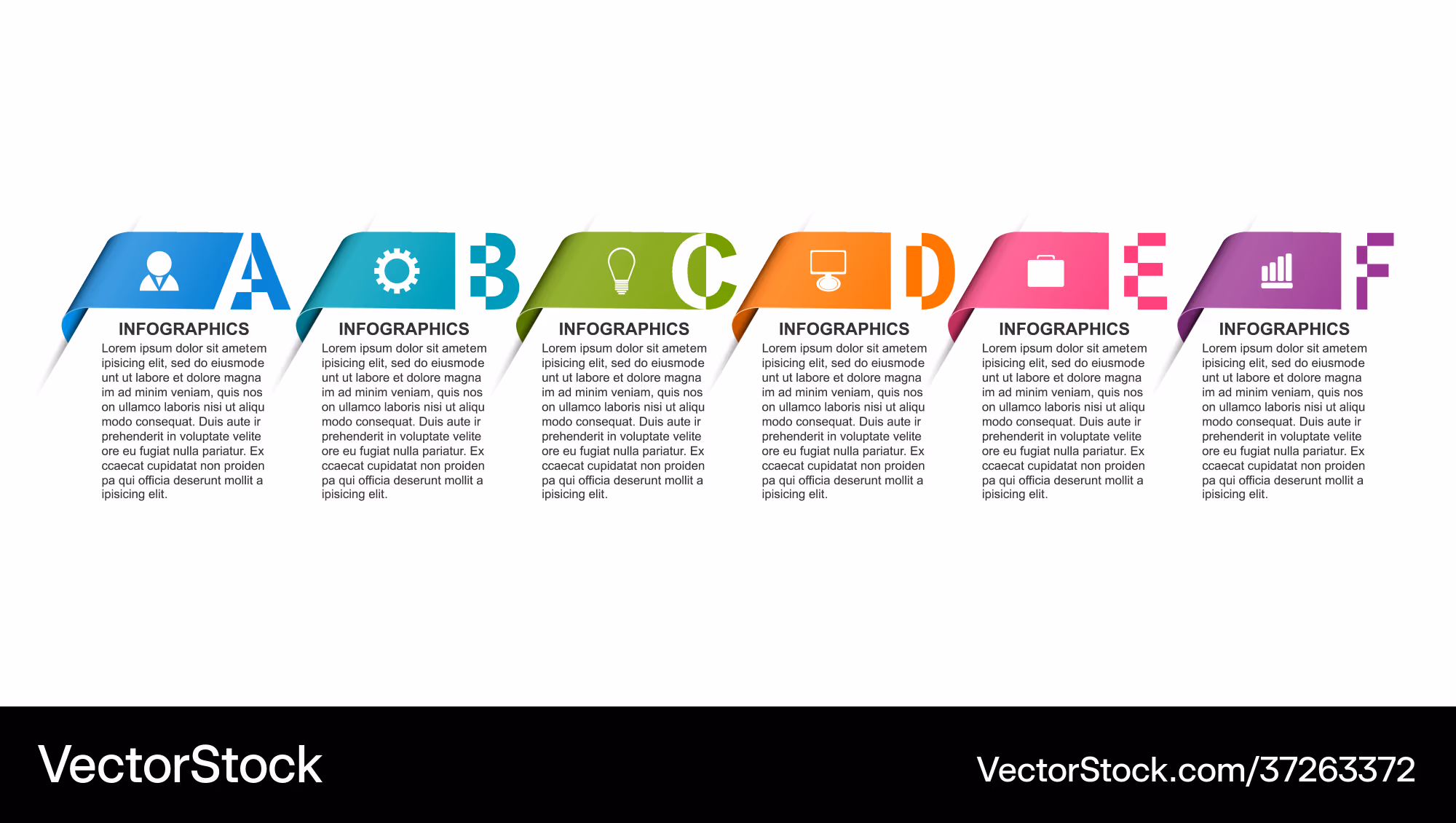 A

INFOGRAPHICS

Lorem ipsum dolor sit ametem ipisicing elit, sed do eiusmode unt ut labore et dolore magna im ad minim veniam, quis nos on ullamco laboris nisi ut aliqu modo consequat. Duis aute ir prehenderit in voluptate velite ore eu fugiat nulla pariatur. Ex ccaecat cupidatat non proiden pa qui officia deserunt mollit a ipisicing elit.

B

INFOGRAPHICS

Lorem ipsum dolor sit ametem ipisicing elit, sed do eiusmode unt ut labore et dolore magna im ad minim veniam, quis nos on ullamco laboris nisi ut aliqu modo consequat. Duis aute ir prehenderit in voluptate velite ore eu fugiat nulla pariatur. Ex ccaecat cupidatat non proiden pa qui officia deserunt mollit a ipisicing elit.

C

INFOGRAPHICS

Lorem ipsum dolor sit ametem ipisicing elit, sed do eiusmode unt ut labore et dolore magna im ad minim veniam, quis nos on ullamco laboris nisi ut aliqu modo consequat. Duis aute ir prehenderit in voluptate velite ore eu fugiat nulla pariatur. Ex ccaecat cupidatat non proiden pa qui officia deserunt mollit a ipisicing elit.

D

INFOGRAPHICS

Lorem ipsum dolor sit ametem ipisicing elit, sed do eiusmode unt ut labore et dolore magna im ad minim veniam, quis nos on ullamco laboris nisi ut aliqu modo consequat. Duis aute ir prehenderit in voluptate velite ore eu fugiat nulla pariatur. Ex ccaecat cupidatat non proiden pa qui officia deserunt mollit a ipisicing elit.

E

INFOGRAPHICS

Lorem ipsum dolor sit ametem ipisicing elit, sed do eiusmode unt ut labore et dolore magna im ad minim veniam, quis nos on ullamco laboris nisi ut aliqu modo consequat. Duis aute ir prehenderit in voluptate velite ore eu fugiat nulla pariatur. Ex ccaecat cupidatat non proiden pa qui officia deserunt mollit a ipisicing elit.

F

INFOGRAPHICS

Lorem ipsum dolor sit ametem ipisicing elit, sed do eiusmode unt ut labore et dolore magna im ad minim veniam, quis nos on ullamco laboris nisi ut aliqu modo consequat. Duis aute ir prehenderit in voluptate velite ore eu fugiat nulla pariatur. Ex ccaecat cupidatat non proiden pa qui officia deserunt mollit a ipisicing elit.

VectorStock

VectorStock.com/37263372