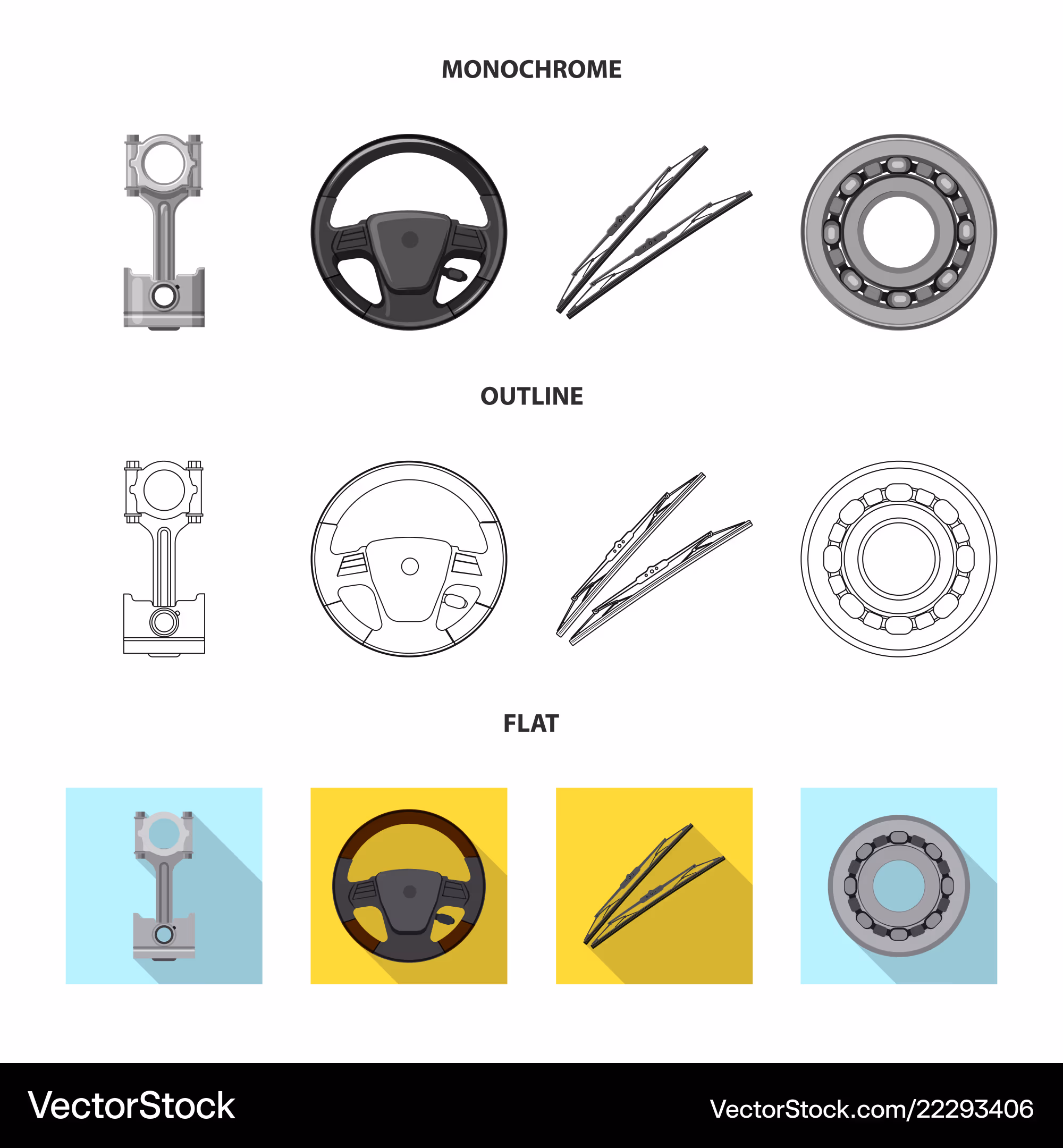 MONOCHROME

OUTLINE

FLAT

VectorStock

VectorStock.com/22293406