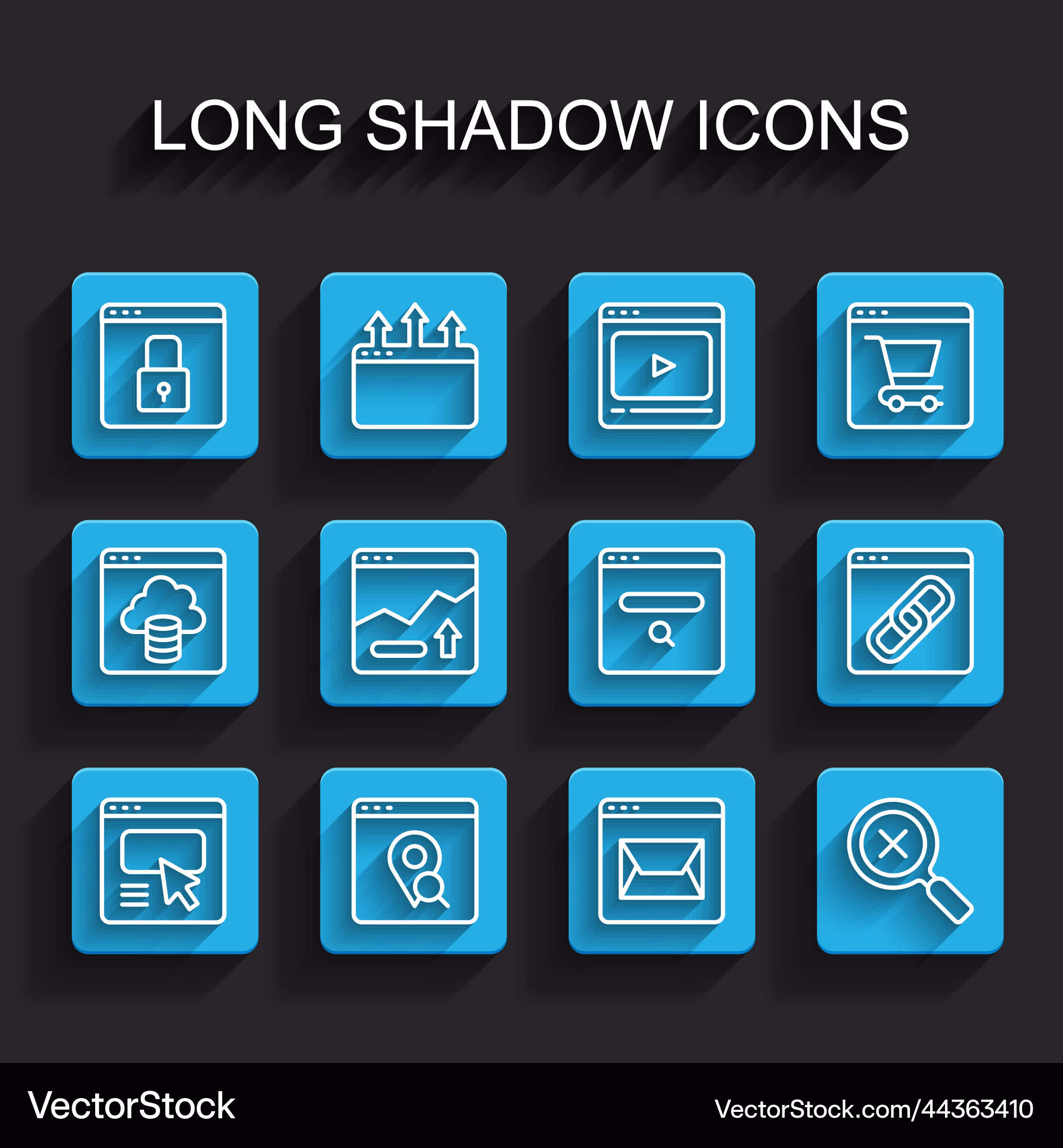 LONG SHADOW ICONS

VectorStock

VectorStock.com/44363410