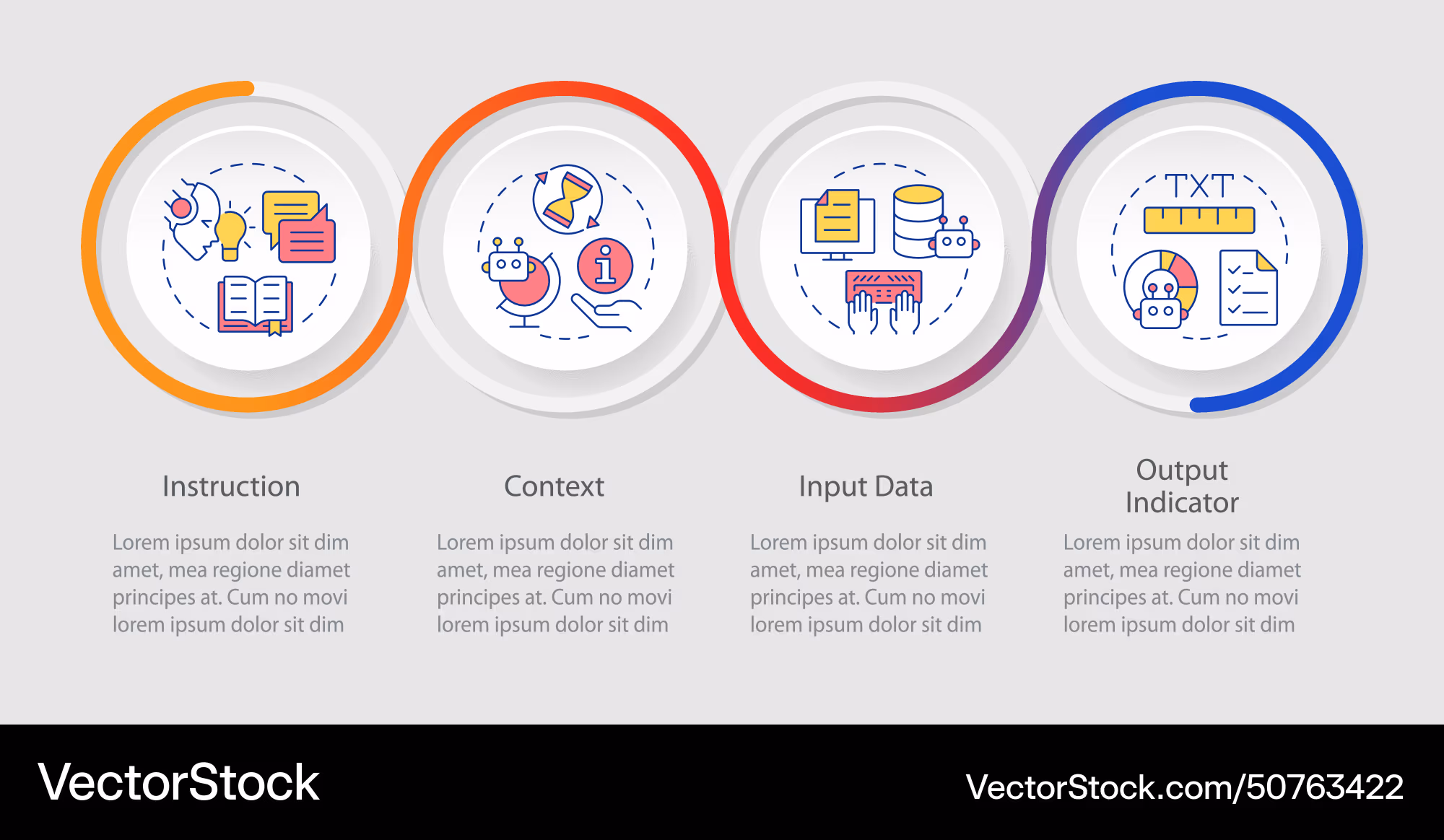 TXT

Instruction

Lorem ipsum dolor sit dim amet, mea regione diamet principes at. Cum no movi lorem ipsum dolor sit dim

Context

Lorem ipsum dolor sit dim amet, mea regione diamet principes at. Cum no movi lorem ipsum dolor sit dim

Input Data

Lorem ipsum dolor sit dim amet, mea regione diamet principes at. Cum no movi lorem ipsum dolor sit dim

Output Indicator

Lorem ipsum dolor sit dim amet, mea regione diamet principes at. Cum no movi lorem ipsum dolor sit dim

VectorStock

VectorStock.com/50763422