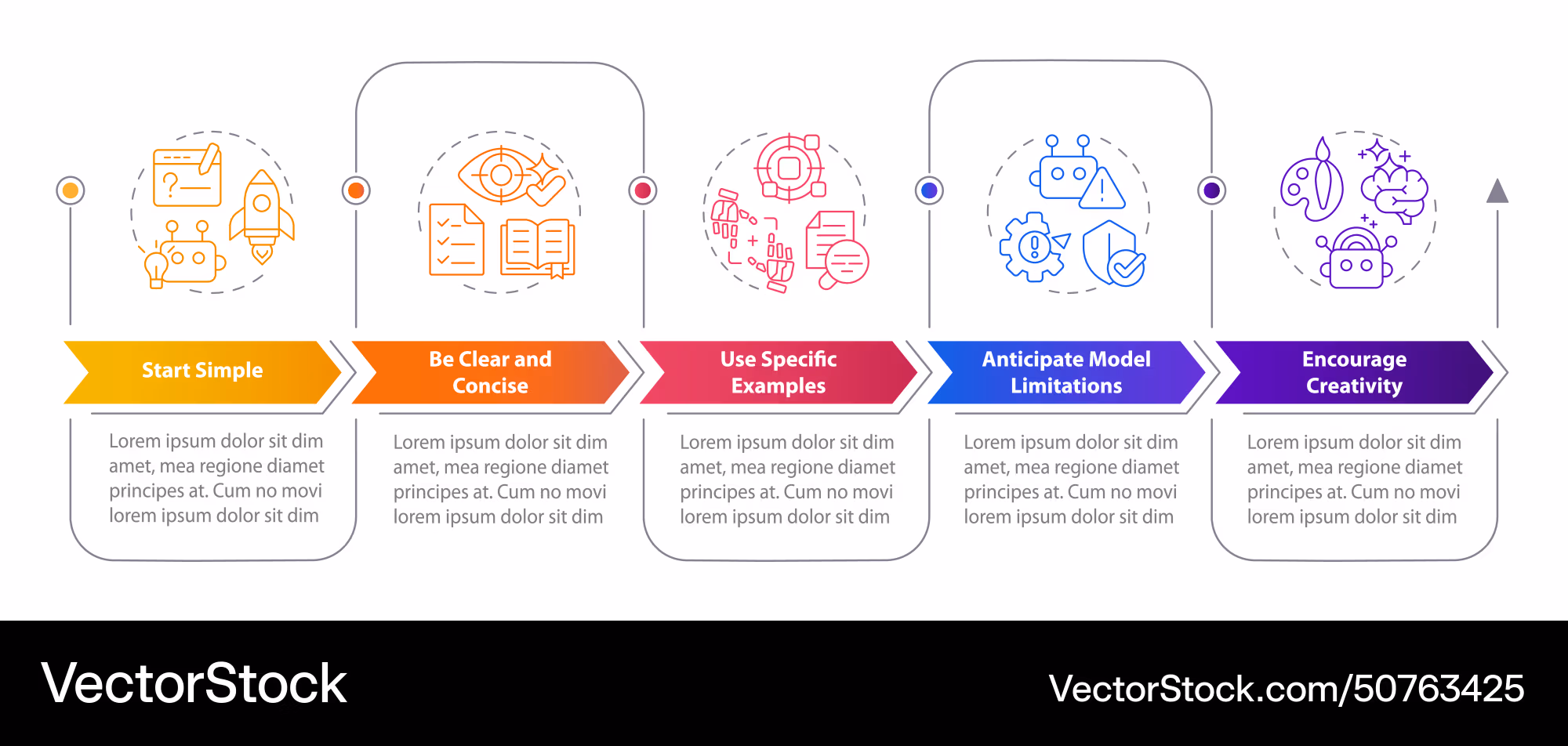 Start Simple

Lorem ipsum dolor sit dim amet, mea regione diamet principes at. Cum no movi lorem ipsum dolor sit dim

Be Clear and Concise

Lorem ipsum dolor sit dim amet, mea regione diamet principes at. Cum no movi lorem ipsum dolor sit dim

Use Specific Examples

Lorem ipsum dolor sit dim amet, mea regione diamet principes at. Cum no movi lorem ipsum dolor sit dim

Anticipate Model Limitations

Lorem ipsum dolor sit dim amet, mea regione diamet principes at. Cum no movi lorem ipsum dolor sit dim

Encourage Creativity

Lorem ipsum dolor sit dim amet, mea regione diamet principes at. Cum no movi lorem ipsum dolor sit dim

VectorStock

VectorStock.com/50763425