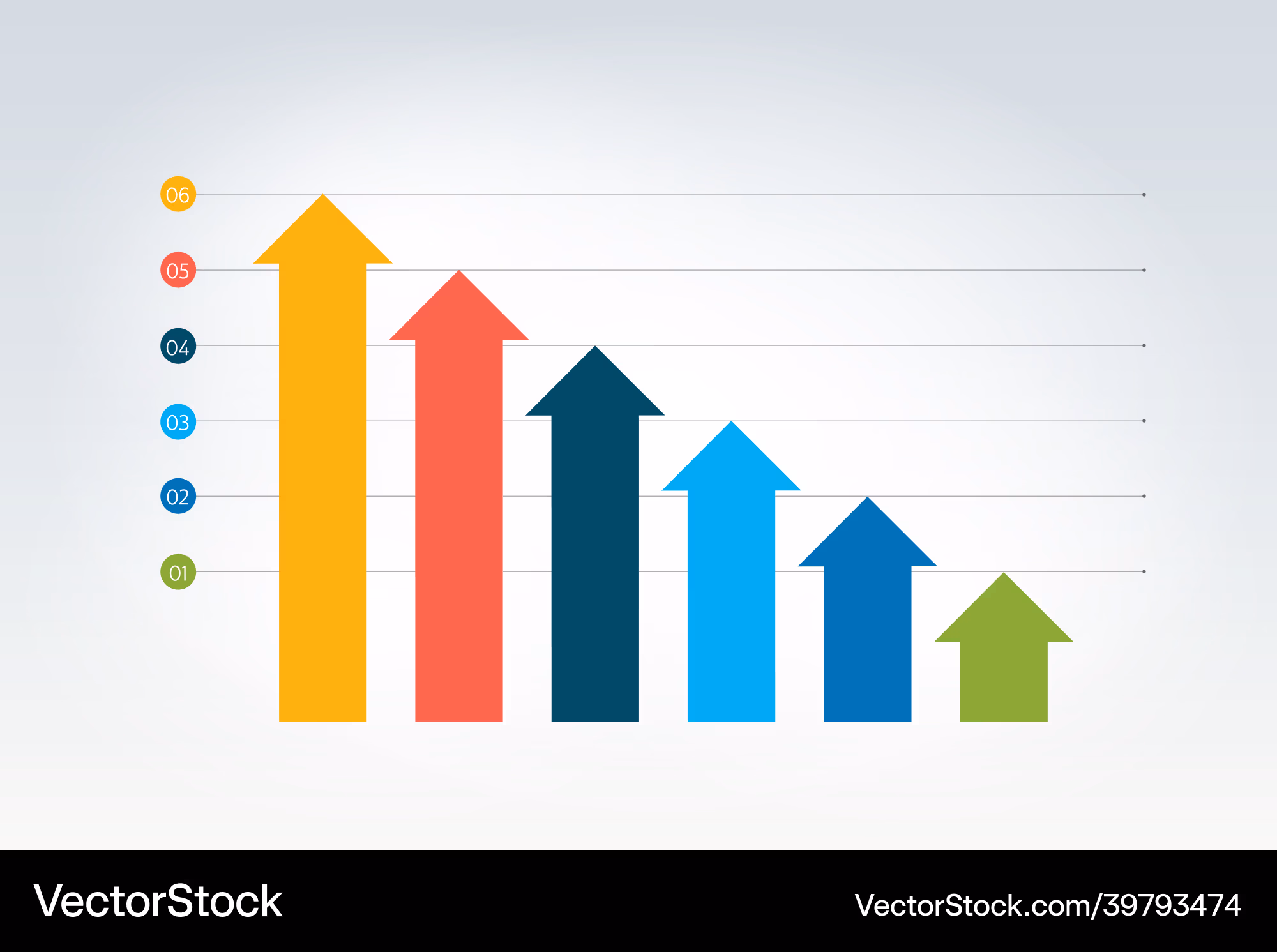 06
05
04
03
02
01

VectorStock
VectorStock.com/39793474