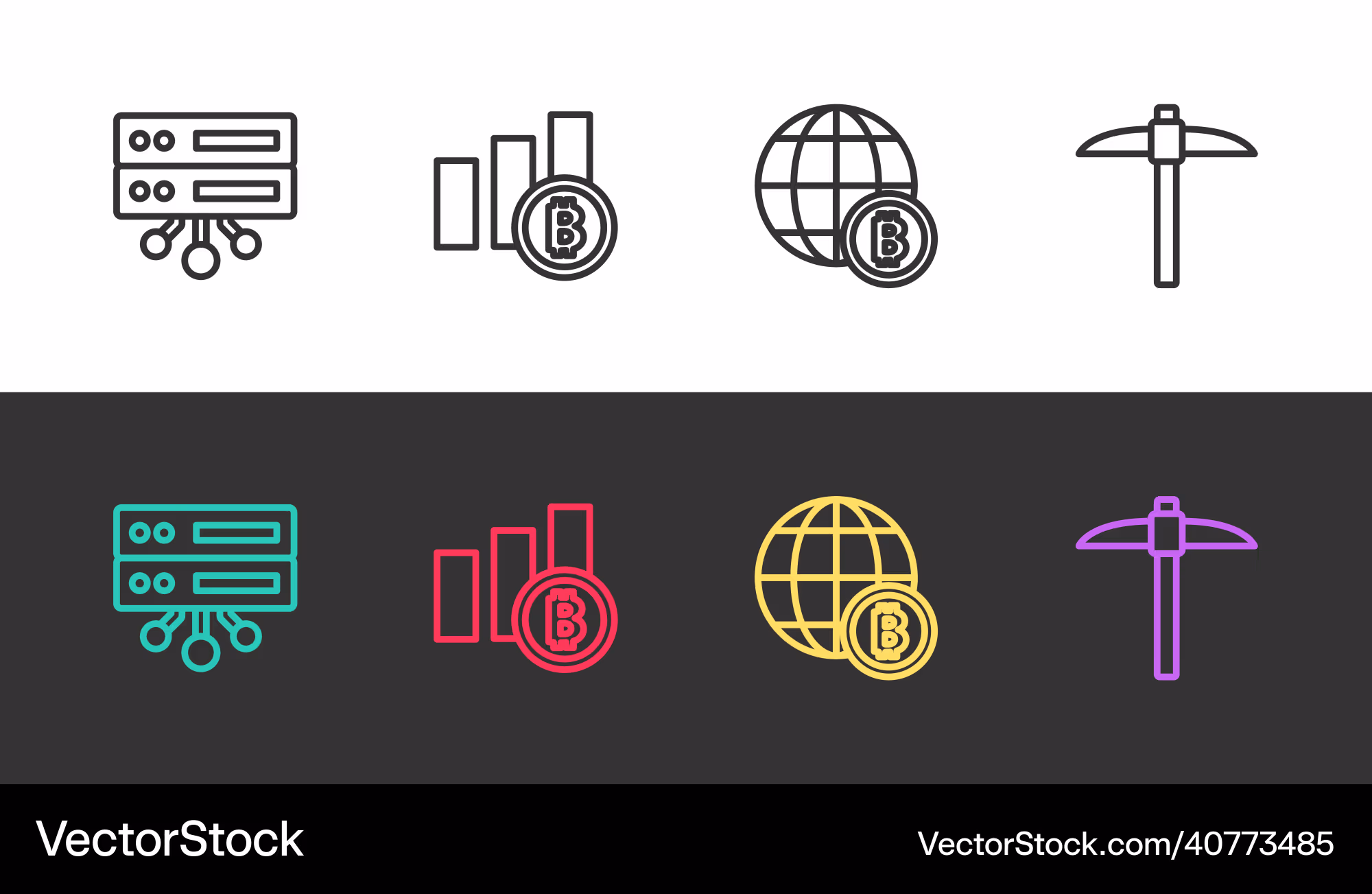 VectorStock

VectorStock.com/40773485