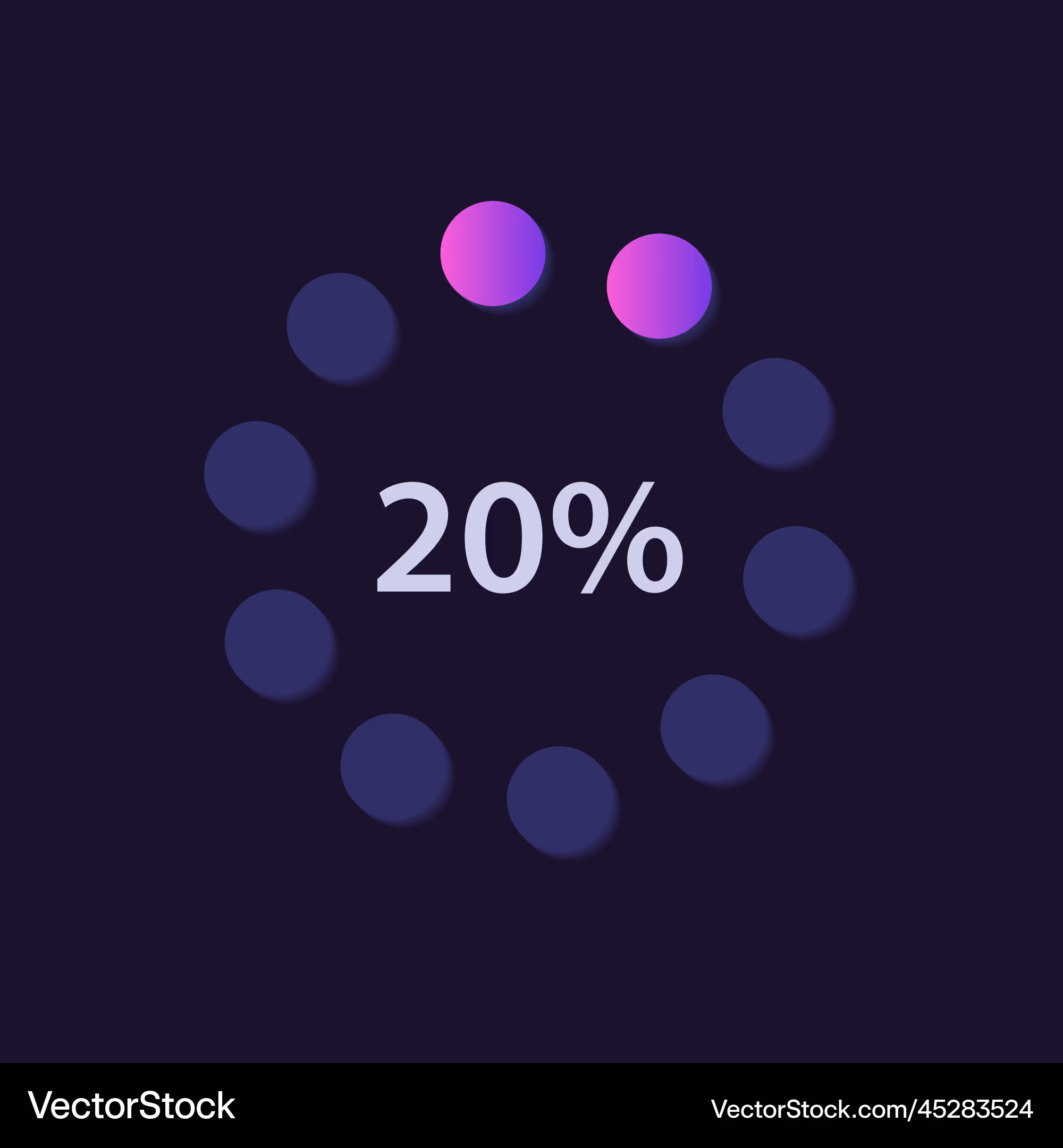 20%

VectorStock

VectorStock.com/45283524