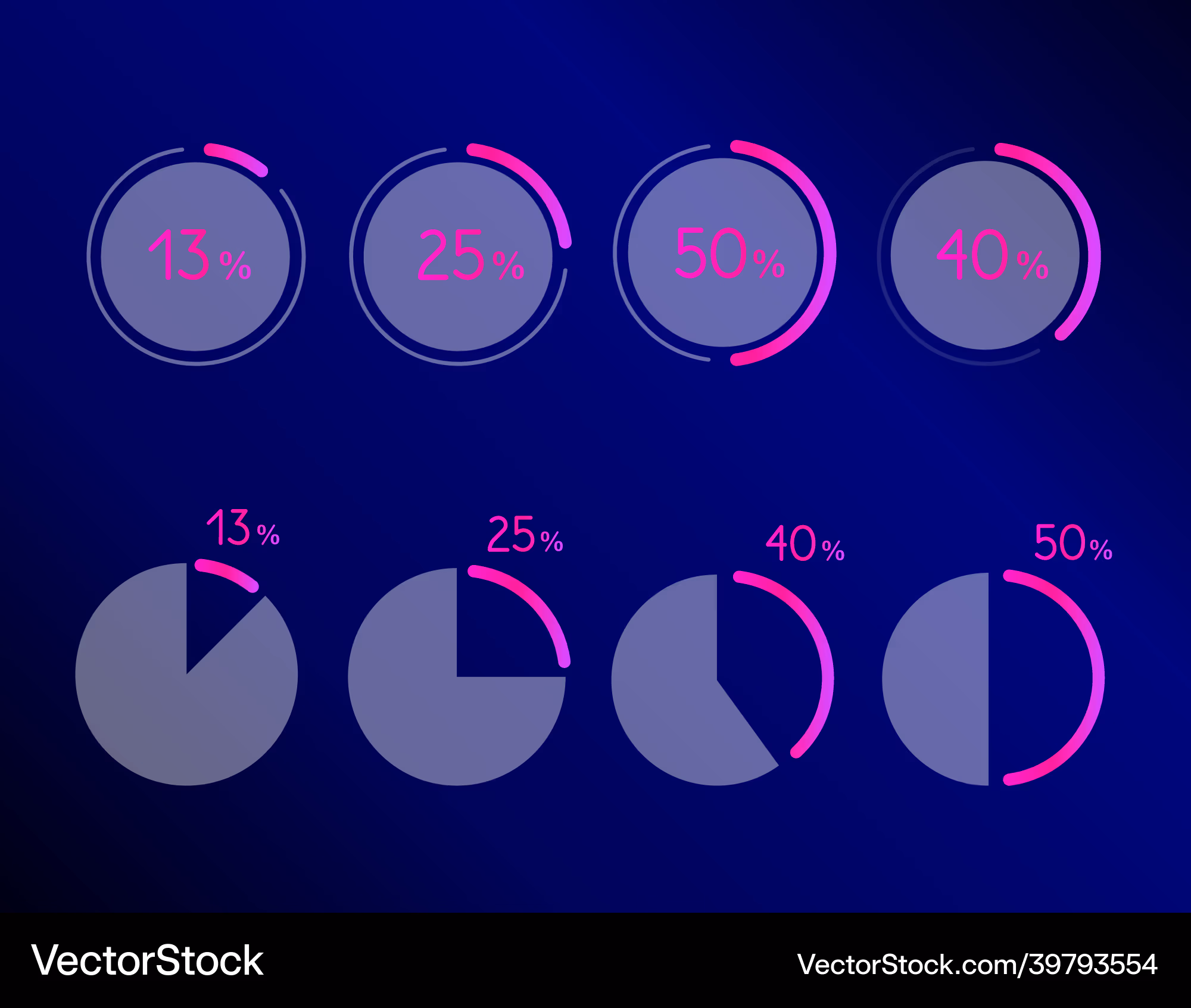 13%

25%

50%

40%

13%

25%

40%

50%

VectorStock

VectorStock.com/39793554