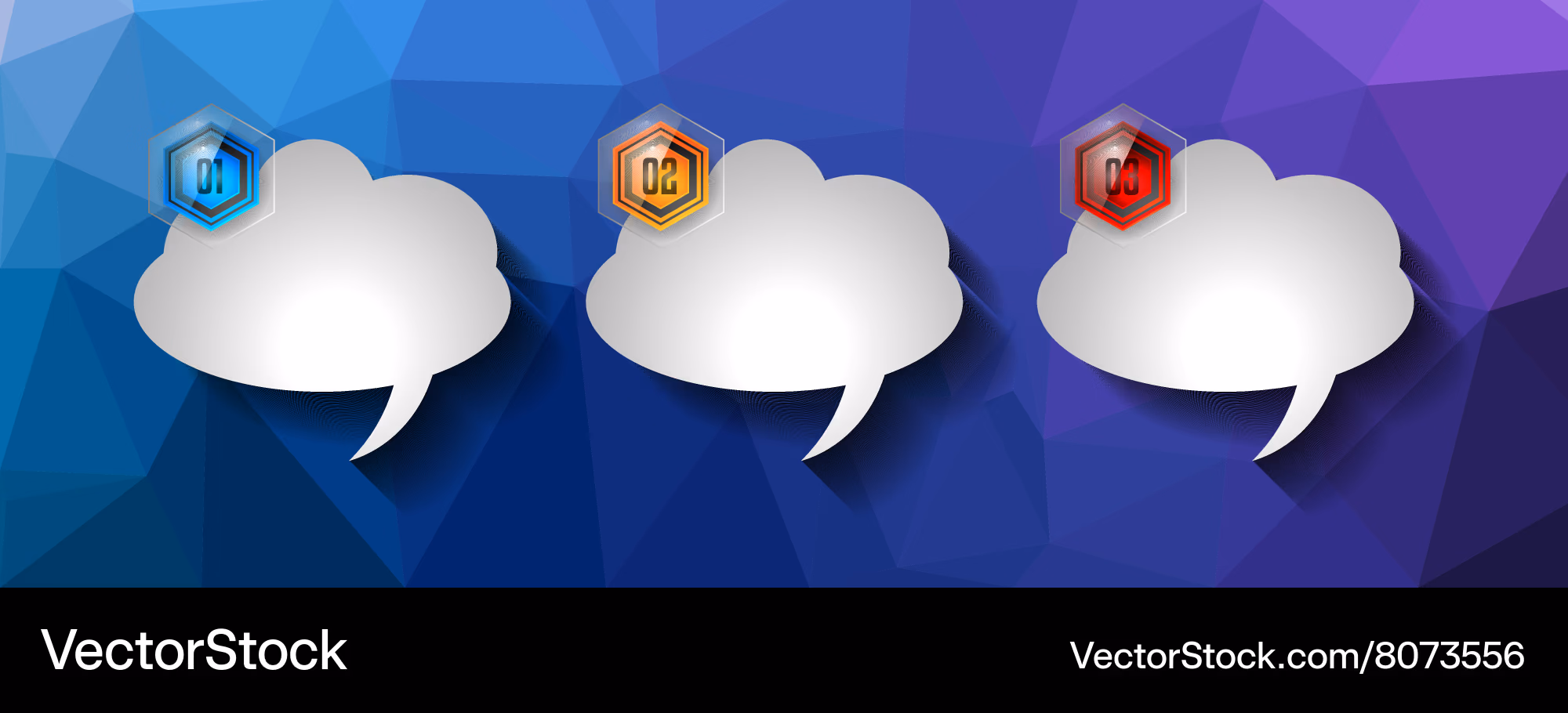 01

02

03

VectorStock

VectorStock.com/8073556