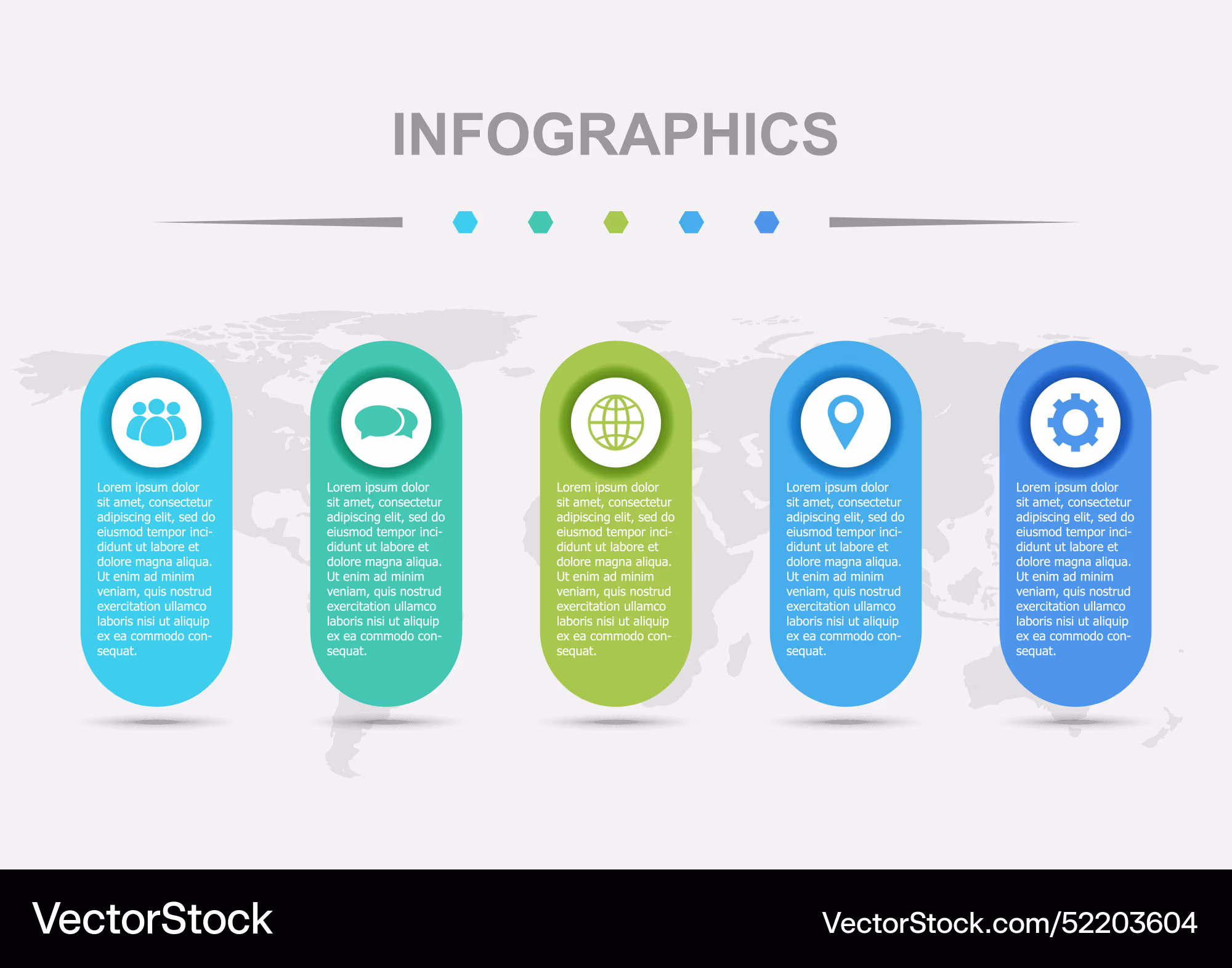 INFOGRAPHICS

Lorem ipsum dolor sit amet, consectetur adipiscing elit, sed do eiusmod tempor incididunt ut labore et dolore magna aliqua. Ut enim ad minim veniam, quis nostrud exercitation ullamco laboris nisi ut aliquip ex ea commodo consequat.

Lorem ipsum dolor sit amet, consectetur adipiscing elit, sed do eiusmod tempor incididunt ut labore et dolore magna aliqua. Ut enim ad minim veniam, quis nostrud exercitation ullamco laboris nisi ut aliquip ex ea commodo consequat.

Lorem ipsum dolor sit amet, consectetur adipiscing elit, sed do eiusmod tempor incididunt ut labore et dolore magna aliqua. Ut enim ad minim veniam, quis nostrud exercitation ullamco laboris nisi ut aliquip ex ea commodo consequat.

Lorem ipsum dolor sit amet, consectetur adipiscing elit, sed do eiusmod tempor incididunt ut labore et dolore magna aliqua. Ut enim ad minim veniam, quis nostrud exercitation ullamco laboris nisi ut aliquip ex ea commodo consequat.

Lorem ipsum dolor sit amet, consectetur adipiscing elit, sed do eiusmod tempor incididunt ut labore et dolore magna aliqua. Ut enim ad minim veniam, quis nostrud exercitation ullamco laboris nisi ut aliquip ex ea commodo consequat.

VectorStock

VectorStock.com/52203604