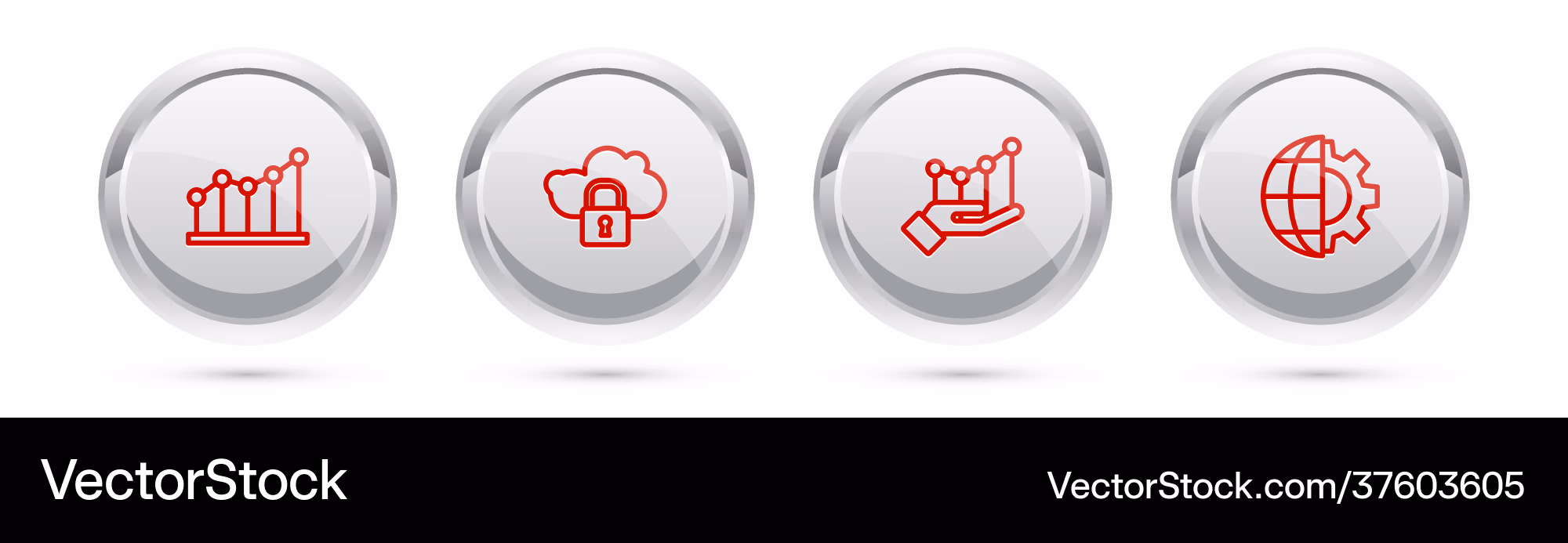 VectorStock

VectorStock.com/37603605