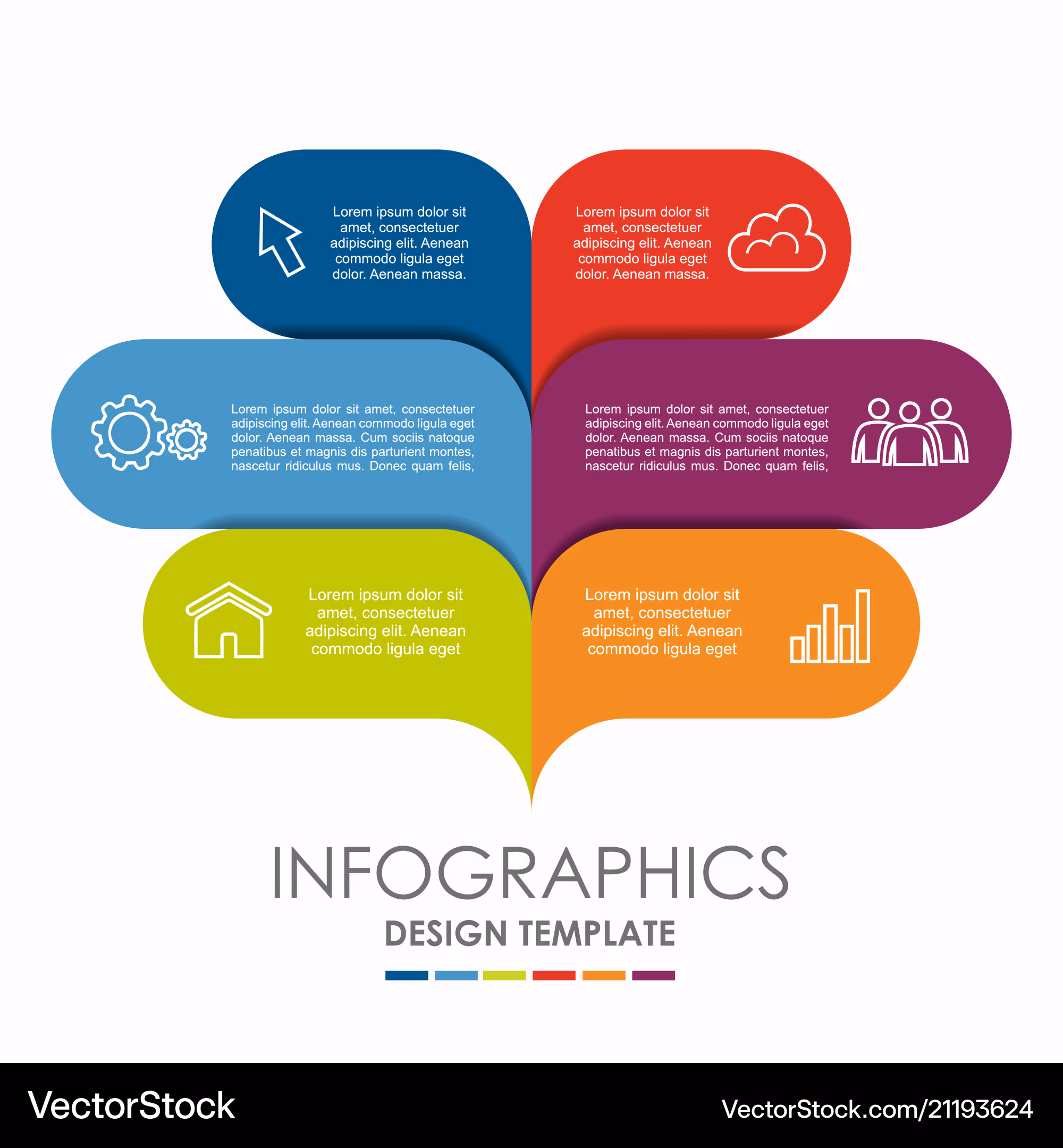 Lorem ipsum dolor sit amet, consectetuer adipiscing elit. Aenean commodo ligula eget dolor. Aenean massa.

Lorem ipsum dolor sit amet, consectetuer adipiscing elit. Aenean commodo ligula eget dolor. Aenean massa.

Lorem ipsum dolor sit amet, consectetuer adipiscing elit. Aenean commodo ligula eget dolor. Aenean massa. Cum sociis natoque penatibus et magnis dis parturient montes, nascetur ridiculus mus. Donec quam felis,

Lorem ipsum dolor sit amet, consectetuer adipiscing elit. Aenean commodo ligula eget dolor. Aenean massa. Cum sociis natoque penatibus et magnis dis parturient montes, nascetur ridiculus mus. Donec quam felis,

Lorem ipsum dolor sit amet, consectetuer adipiscing elit. Aenean commodo ligula eget

Lorem ipsum dolor sit amet, consectetuer adipiscing elit. Aenean commodo ligula eget

INFOGRAPHICS
DESIGN TEMPLATE

VectorStock
VectorStock.com/21193624