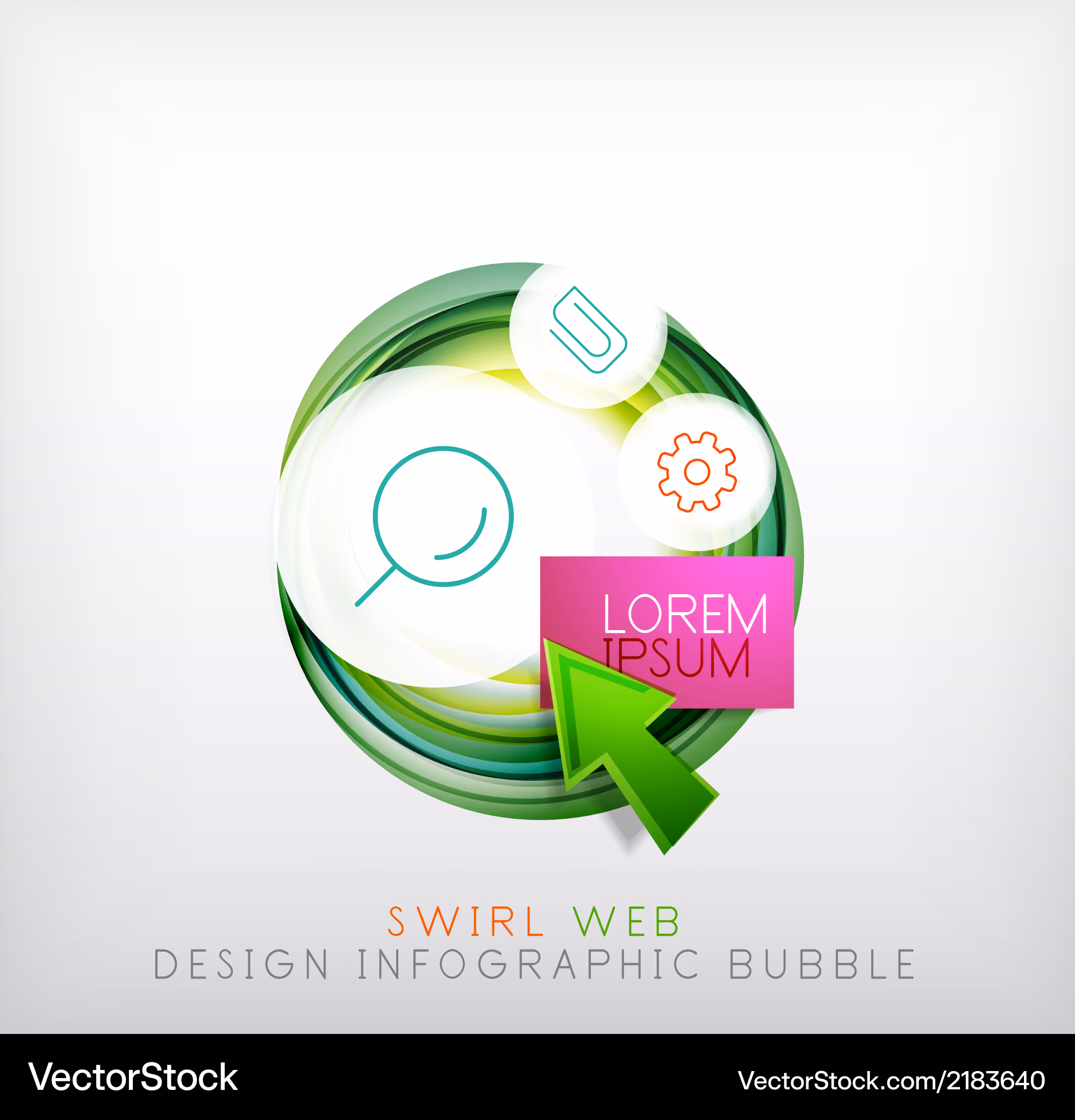 LOREM IPSUM

SWIRL WEB
DESIGN INFOGRAPHIC BUBBLE

VectorStock

VectorStock.com/2183640