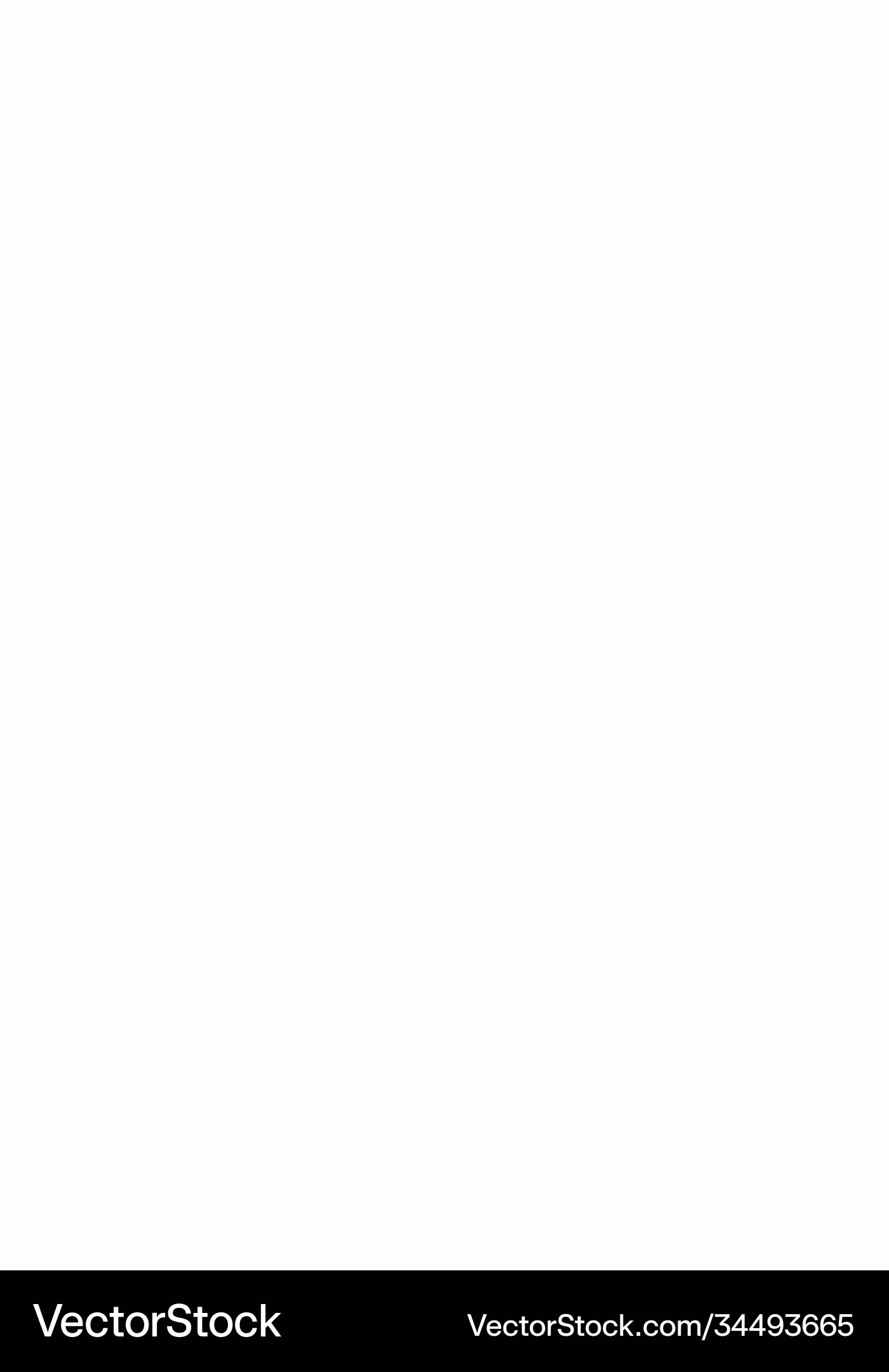 VectorStock

VectorStock.com/34493665