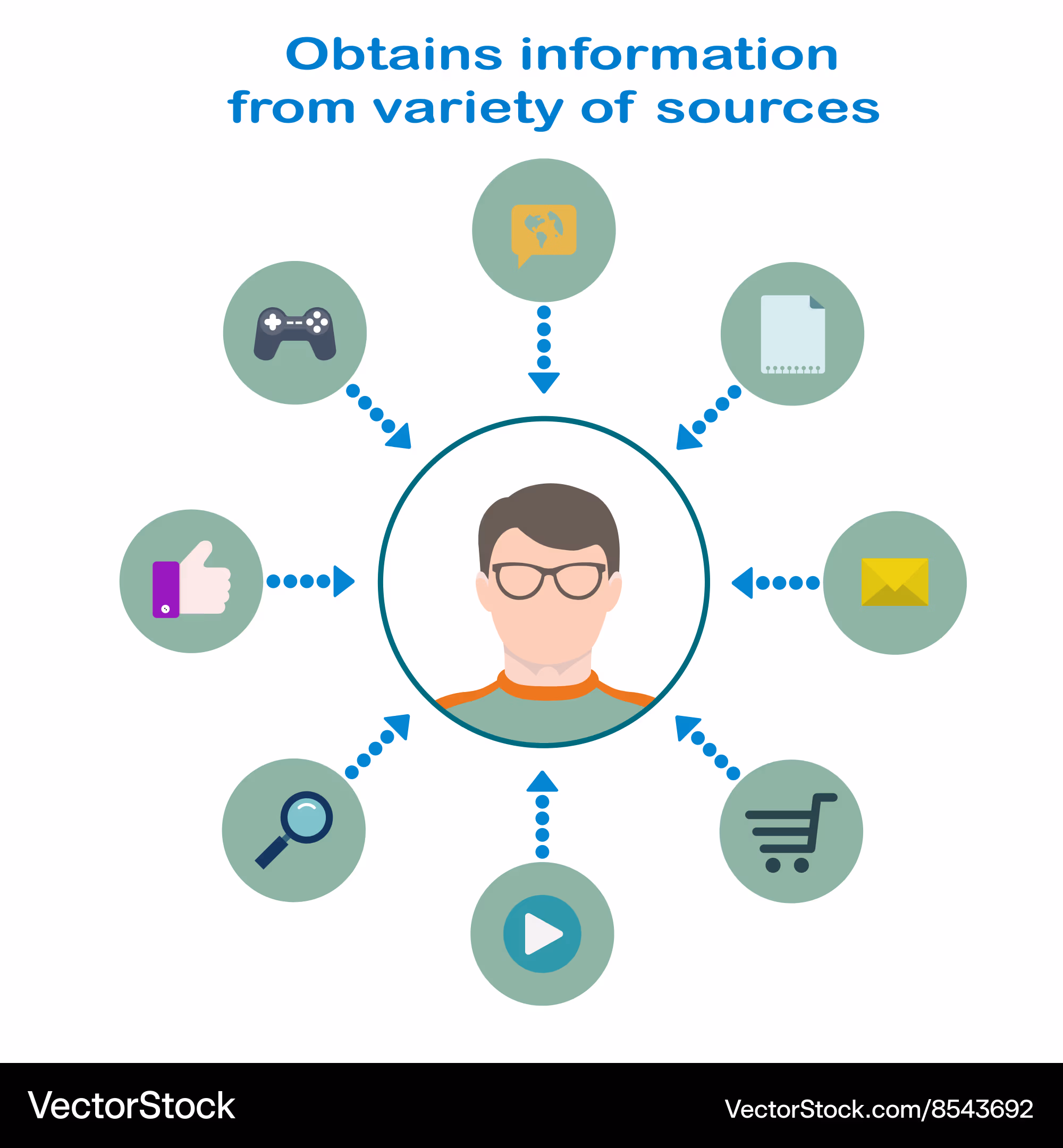 Obtains information from variety of sources

VectorStock

VectorStock.com/8543692