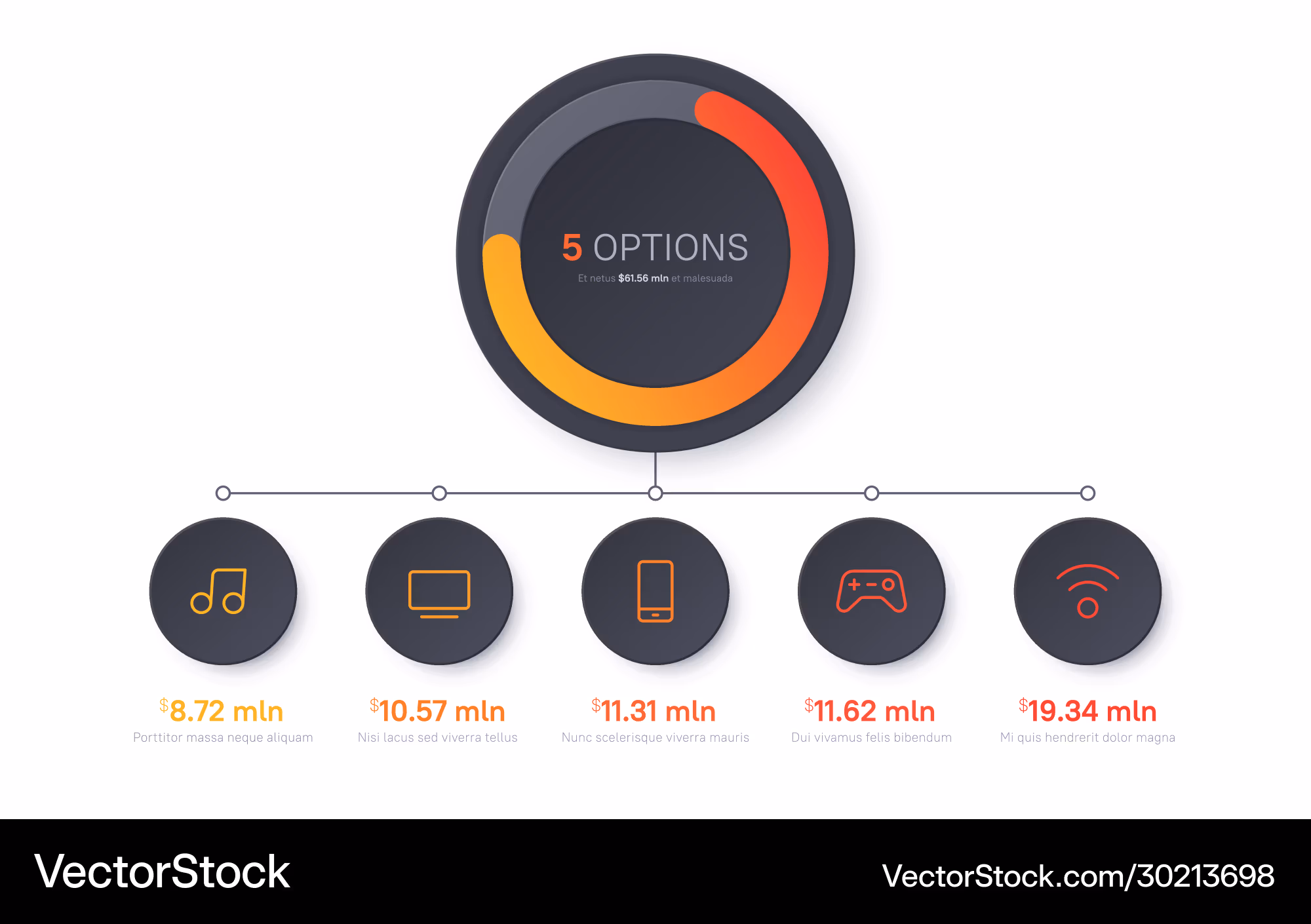 5 OPTIONS

Et netus $61.56 mln et malesuada

$8.72 mln
Porttitor massa neque aliquam

$10.57 mln
Nisi lacus sed viverra tellus

$11.31 mln
Nunc scelerisque viverra mauris

$11.62 mln
Dui vivamus felis bibendum

$19.34 mln
Mi quis hendrerit dolor magna

VectorStock

VectorStock.com/30213698