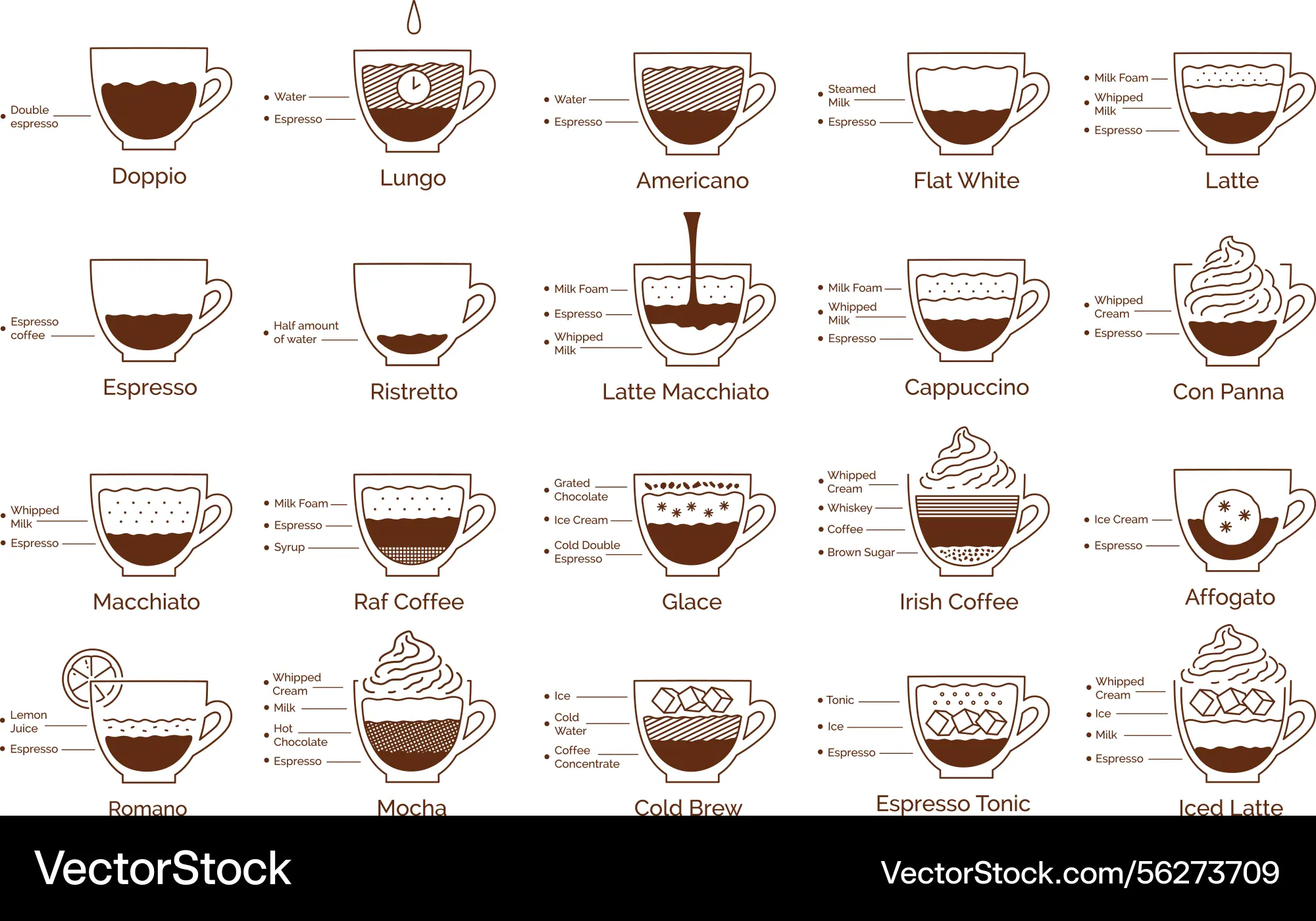 Double espresso
Doppio

Water
Espresso
Lungo

Water
Espresso
Americano

Steamed Milk
Espresso
Flat White

Milk Foam
Whipped Milk
Espresso
Latte

Espresso coffee
Espresso

Half amount of water
Ristretto

Milk Foam
Espresso
Whipped Milk
Latte Macchiato

Milk Foam
Whipped Milk
Espresso
Cappuccino

Whipped Cream
Espresso
Con Panna

Whipped Milk
Espresso
Macchiato

Milk Foam
Espresso
Syrup
Raf Coffee

Grated Chocolate
Ice Cream
Cold Double Espresso
Glace

Whipped Cream
Whiskey
Coffee
Brown Sugar
Irish Coffee

Ice Cream
Espresso
Affogato

Lemon Juice
Espresso
Romano

Whipped Cream
Milk
Hot Chocolate
Espresso
Mocha

Ice
Cold Water
Coffee Concentrate
Cold Brew

Tonic
Ice
Espresso
Espresso Tonic

Whipped Cream
Ice
Milk
Espresso
Iced Latte

VectorStock
VectorStock.com/56273709