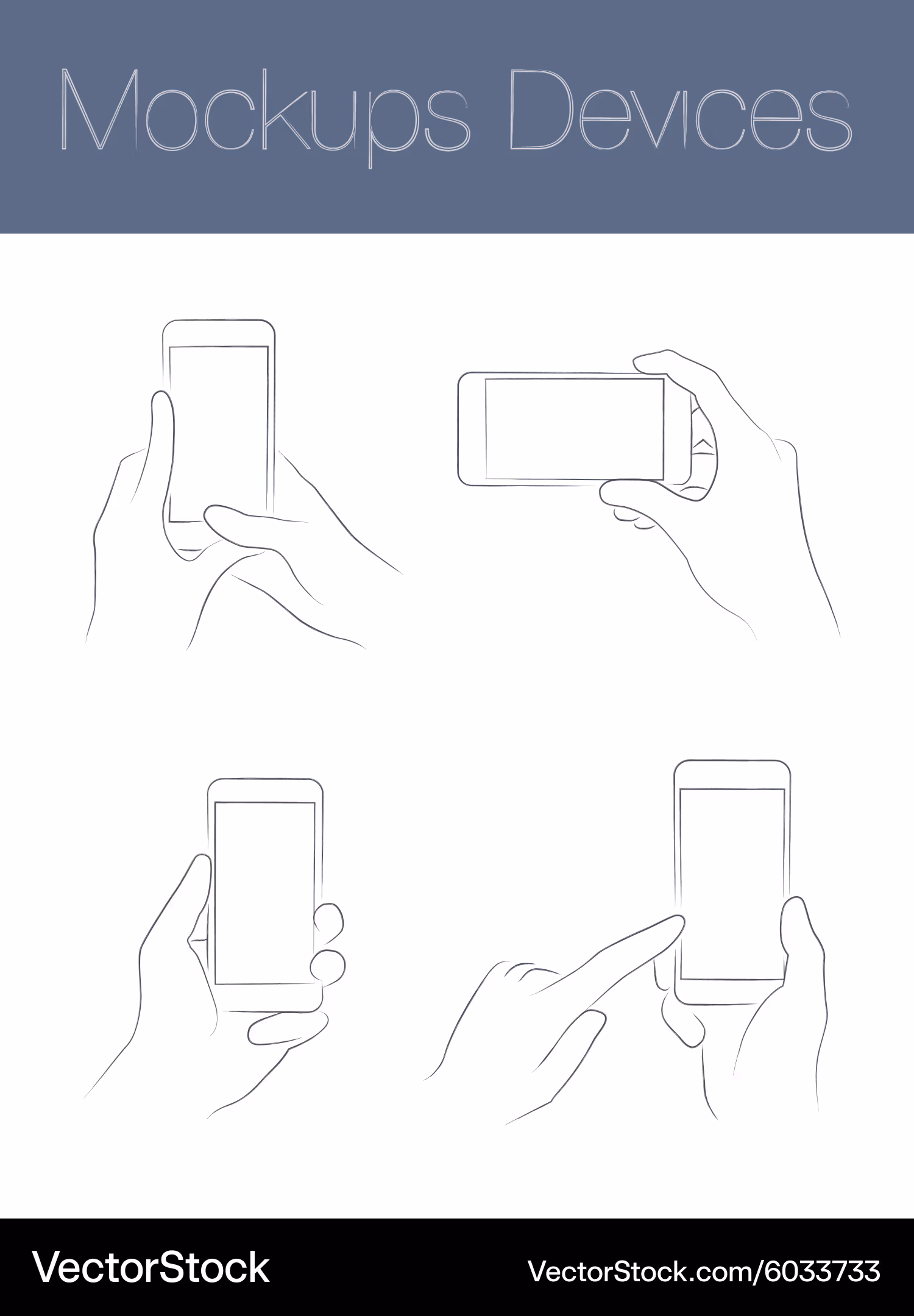 Mockups Devices

VectorStock

VectorStock.com/6033733